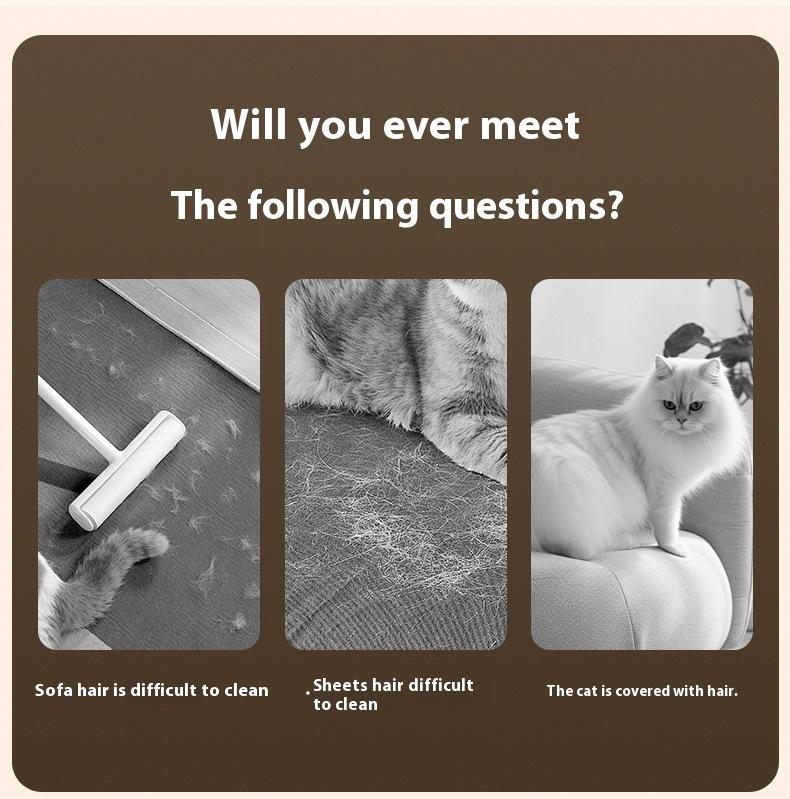 Will you ever meet

The following questions?

Sofa hair is difficult to clean

.Sheets hair difficult to clean

The cat is covered with hair.