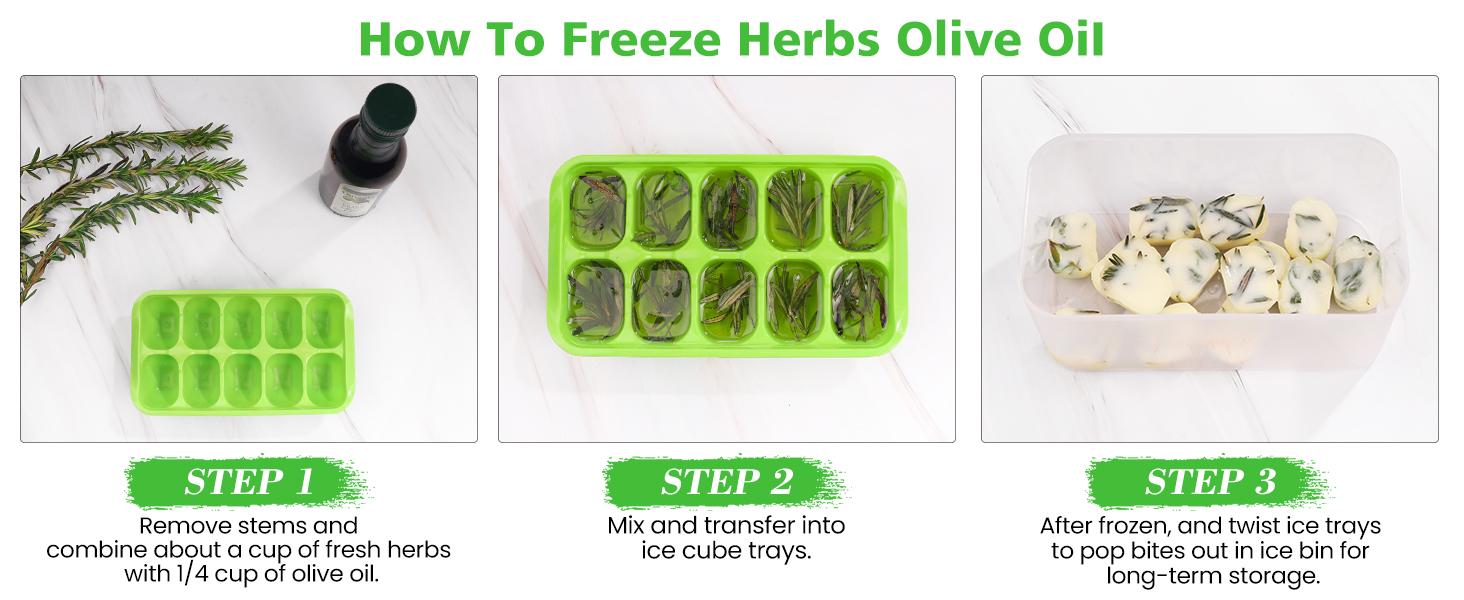 How To Freeze Herbs Olive Oil

STEP 1

Remove stems and combine about a cup of fresh herbs with 1/4 cup of olive oil.

STEP 2

Mix and transfer into ice cube trays.

STEP 3

After frozen, and twist ice trays to pop bites out in ice bin for long-term storage.