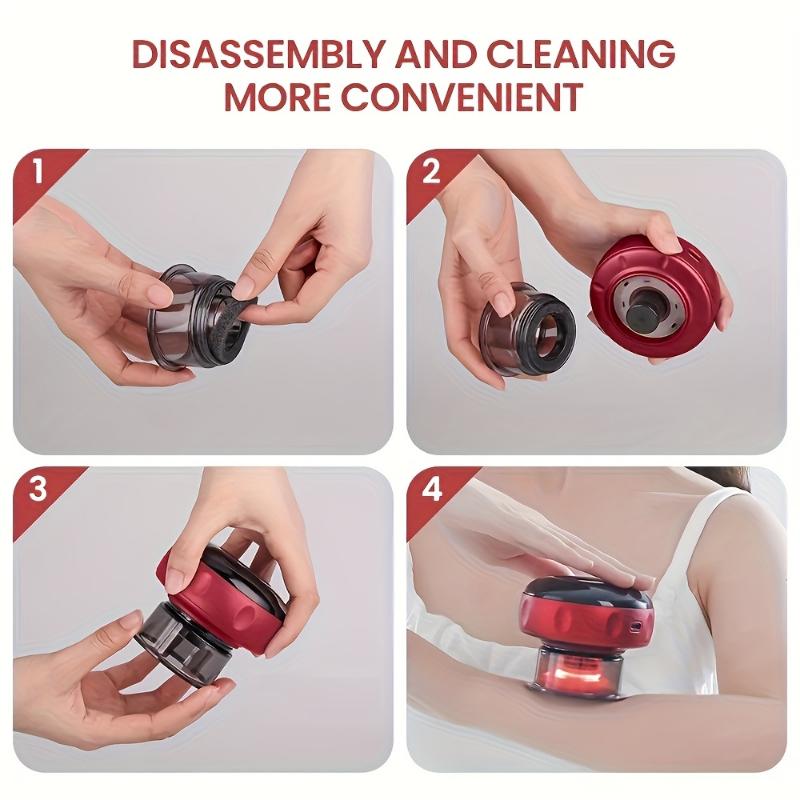 DISASSEMBLY AND CLEANING MORE CONVENIENT

1

2

3

4