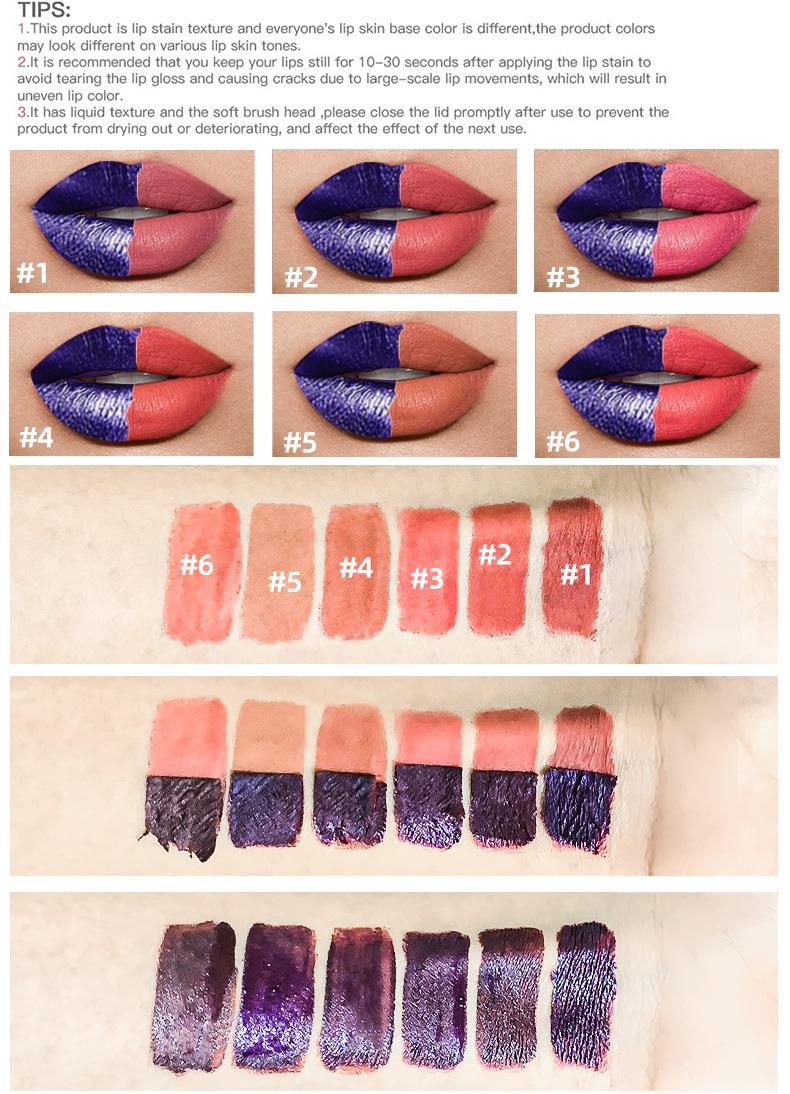 TIPS:
1.This product is lip stain texture and everyone's lip skin base color is different,the product colors may look different on various lip skin tones.
2.It is recommended that you keep your lips still for 10-30 seconds after applying the lip stain to avoid tearing the lip gloss and causing cracks due to large-scale lip movements, which will result in uneven lip color.
3.It has liquid texture and the soft brush head ,please close the lid promptly after use to prevent the product from drying out or deteriorating, and affect the effect of the next use.

#1

#2

#3

#4

#5

#6

#6 #5 #4 #3 #2 #1