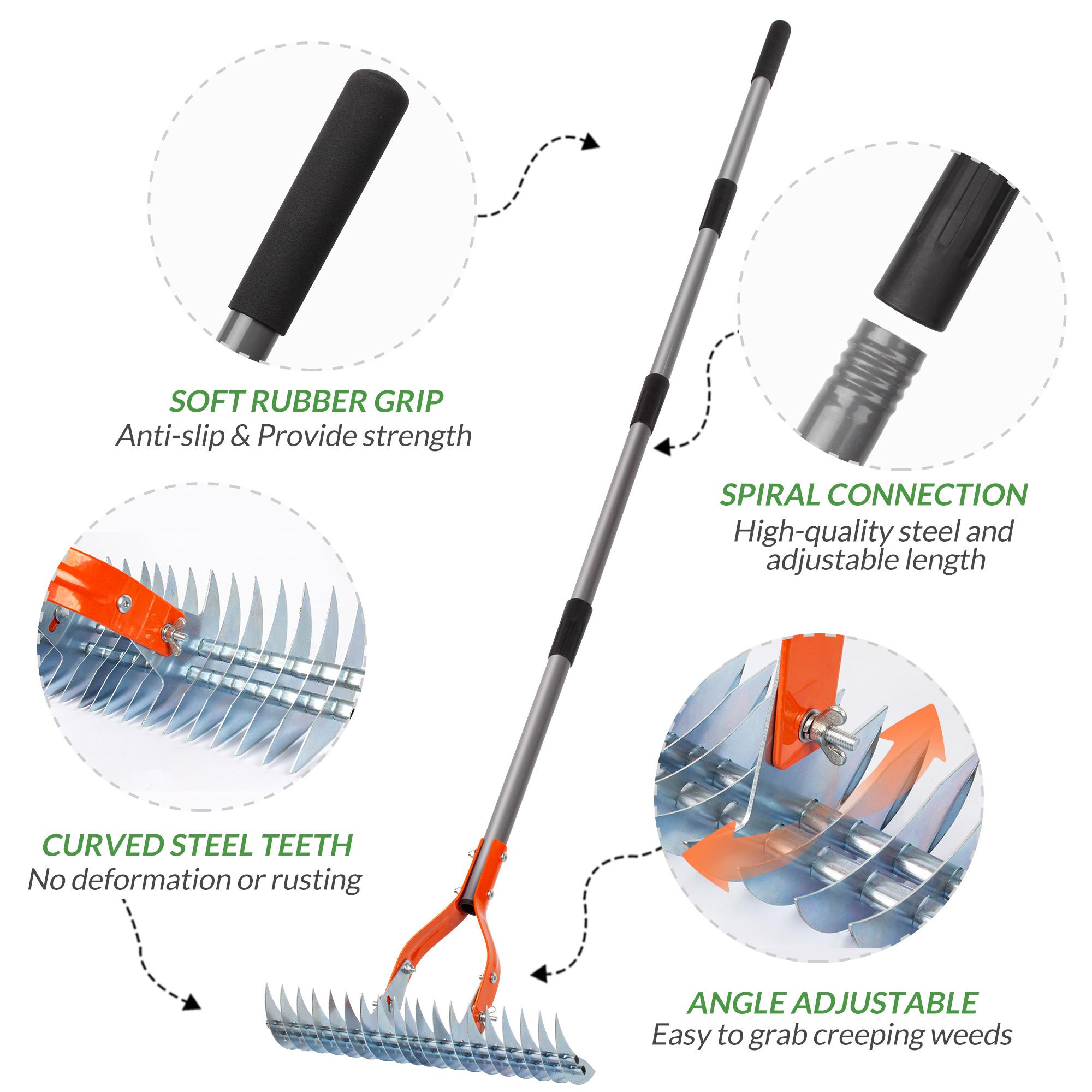 SOFT RUBBER GRIP
Anti-slip & Provide strength

SPIRAL CONNECTION
High-quality steel and adjustable length

CURVED STEEL TEETH
No deformation or rusting

ANGLE ADJUSTABLE
Easy to grab creeping weeds