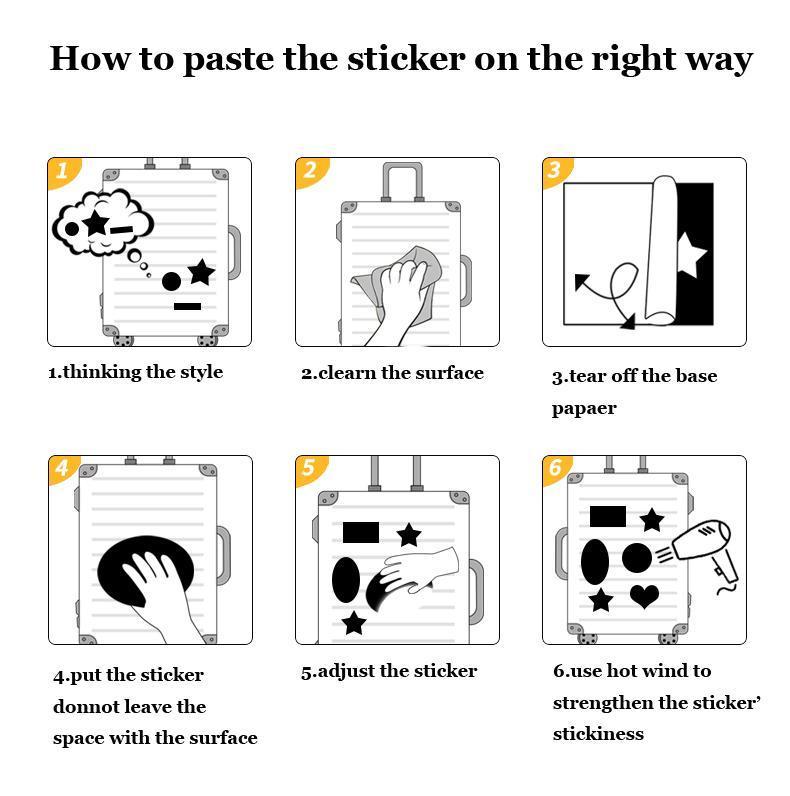 How to paste the sticker on the right way

1

1.thinking the style

2

2.clearn the surface

3

3.tear off the base papaer

4

4.put the sticker donnot leave the space with the surface

5

5.adjust the sticker

6

6.use hot wind to strengthen the sticker' stickiness