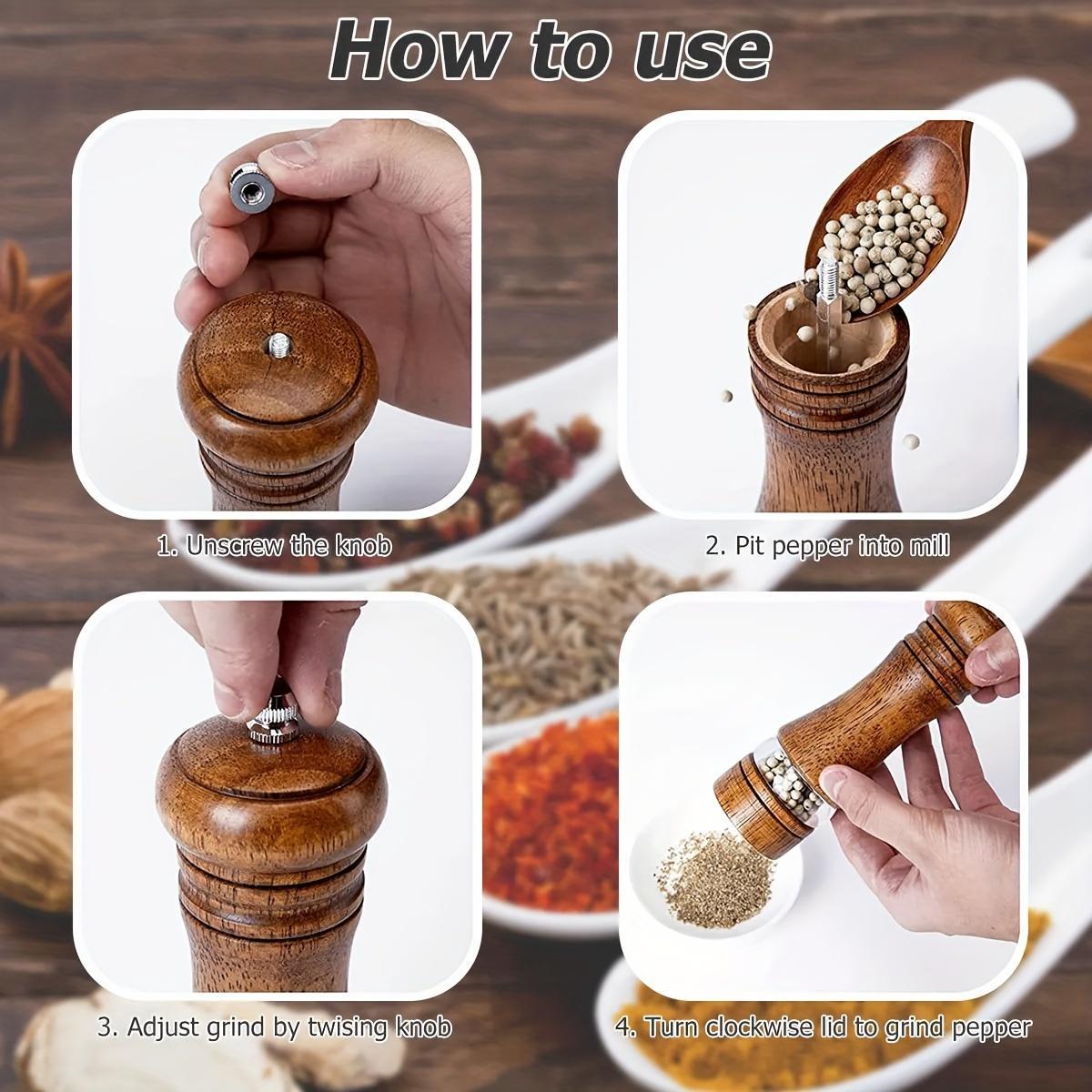 How to use

1. Unscrew the knob

2. Pit pepper into mill

3. Adjust grind by twising knob

4. Turn clockwise lid to grind pepper