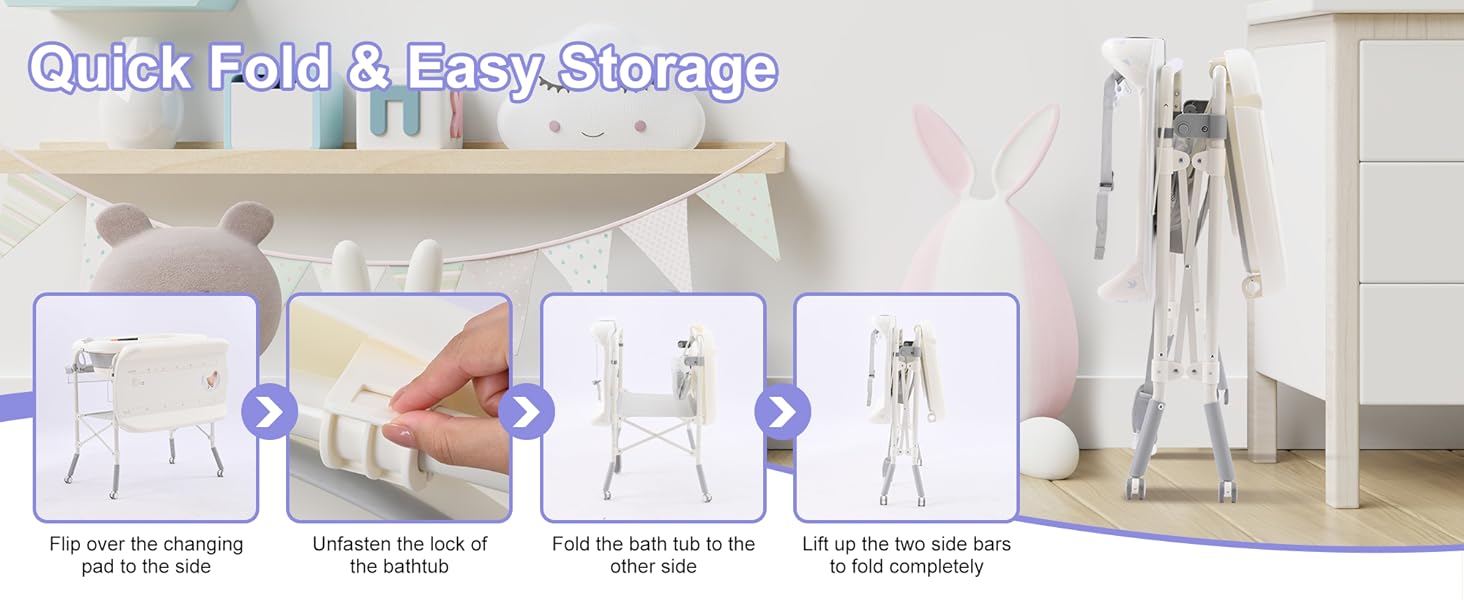 Quick Fold & Easy Storage

Flip over the changing pad to the side

Unfasten the lock of the bathtub

Fold the bath tub to the other side

Lift up the two side bars to fold completely