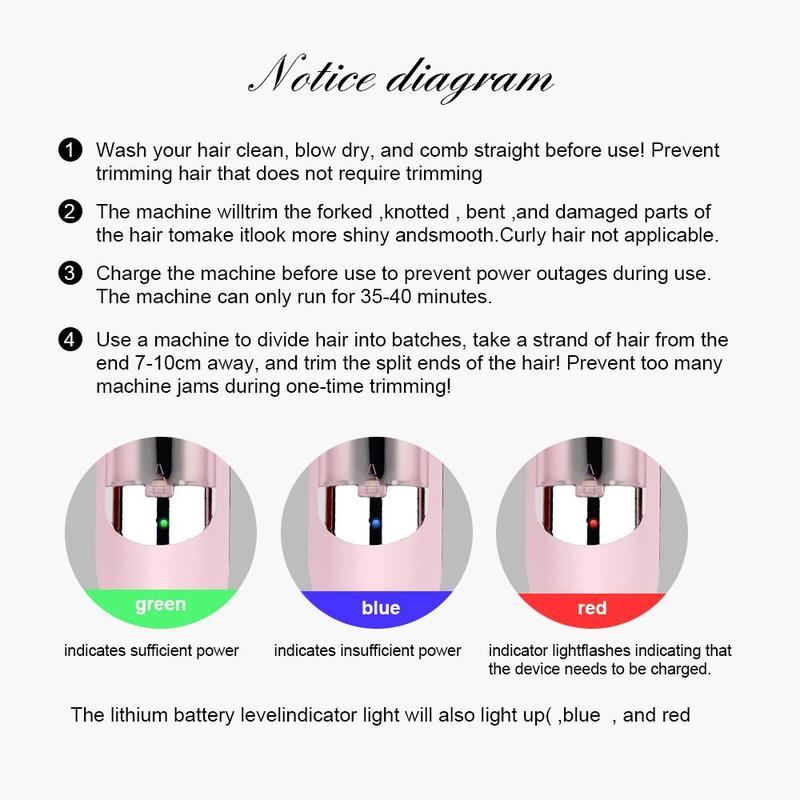 Notice diagram

1 Wash your hair clean, blow dry, and comb straight before use! Prevent trimming hair that does not require trimming

2 The machine willtrim the forked ,knotted , bent ,and damaged parts of the hair tomake itlook more shiny andsmooth.Curly hair not applicable.

3 Charge the machine before use to prevent power outages during use. The machine can only run for 35-40 minutes.

4 Use a machine to divide hair into batches, take a strand of hair from the end 7-10cm away, and trim the split ends of the hair! Prevent too many machine jams during one-time trimming!

green
indicates sufficient power

blue
indicates insufficient power

red
indicator lightflashes indicating that the device needs to be charged.

The lithium battery levelindicator light will also light up( ,blue , and red