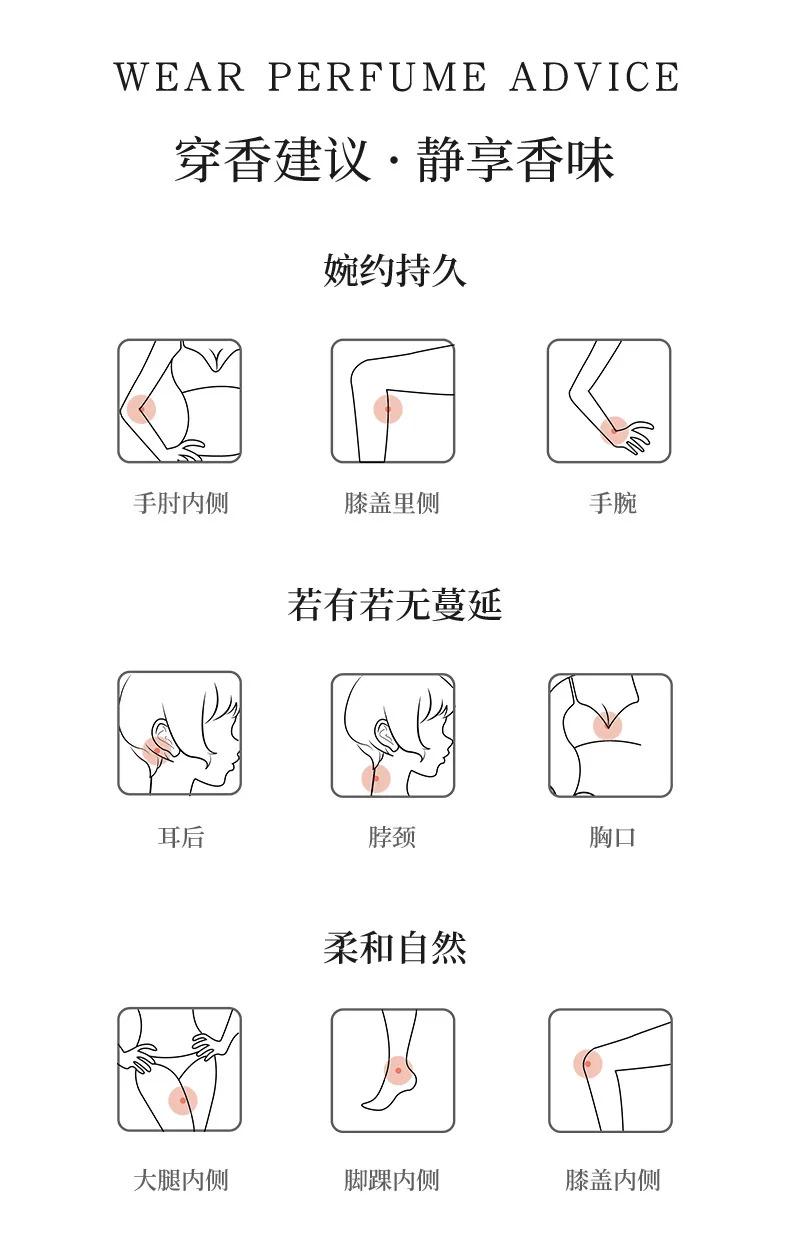 WEAR PERFUME ADVICE

穿香建议 · 静享香味

婉约持久

手肘内侧

膝盖里侧

手腕

若有若无蔓延

耳后

脖颈

胸口

柔和自然

大腿内侧

脚踝内侧

膝盖内侧