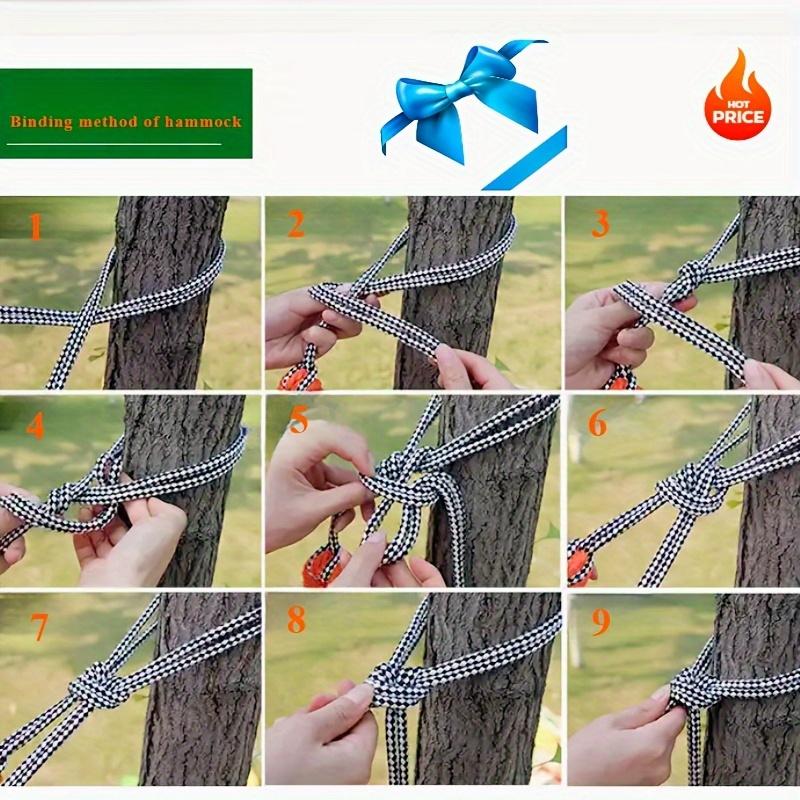 Binding method of hammock

HOT PRICE

1

2

3

4

5

6

7

8

9