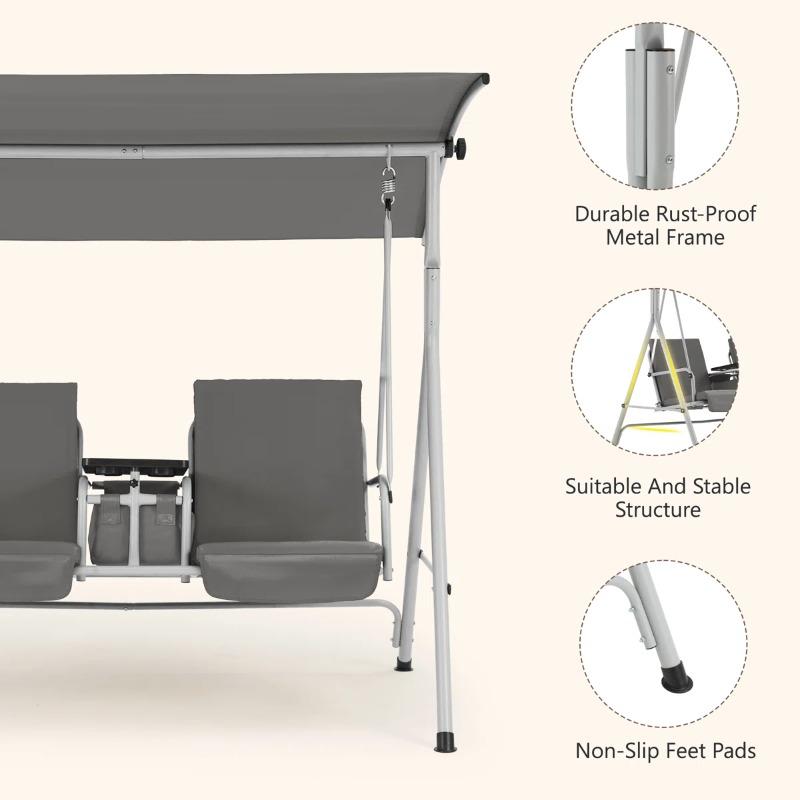 Durable Rust-Proof Metal Frame

Suitable And Stable Structure

Non-Slip Feet Pads