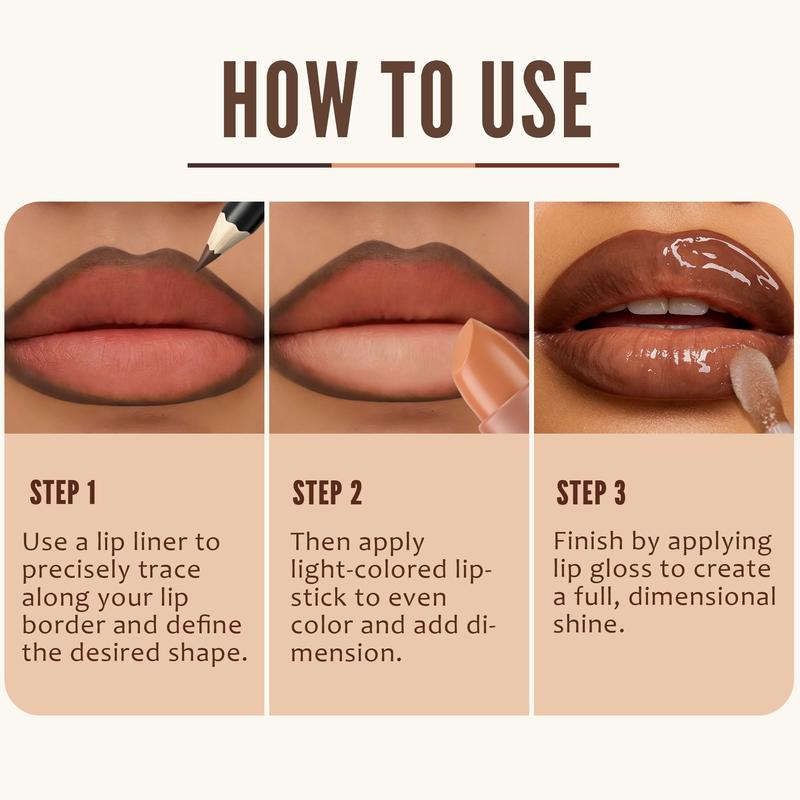 HOW TO USE

STEP 1

Use a lip liner to precisely trace along your lip border and define the desired shape.

STEP 2

Then apply light-colored lipstick to even color and add dimension.

STEP 3

Finish by applying lip gloss to create a full, dimensional shine.