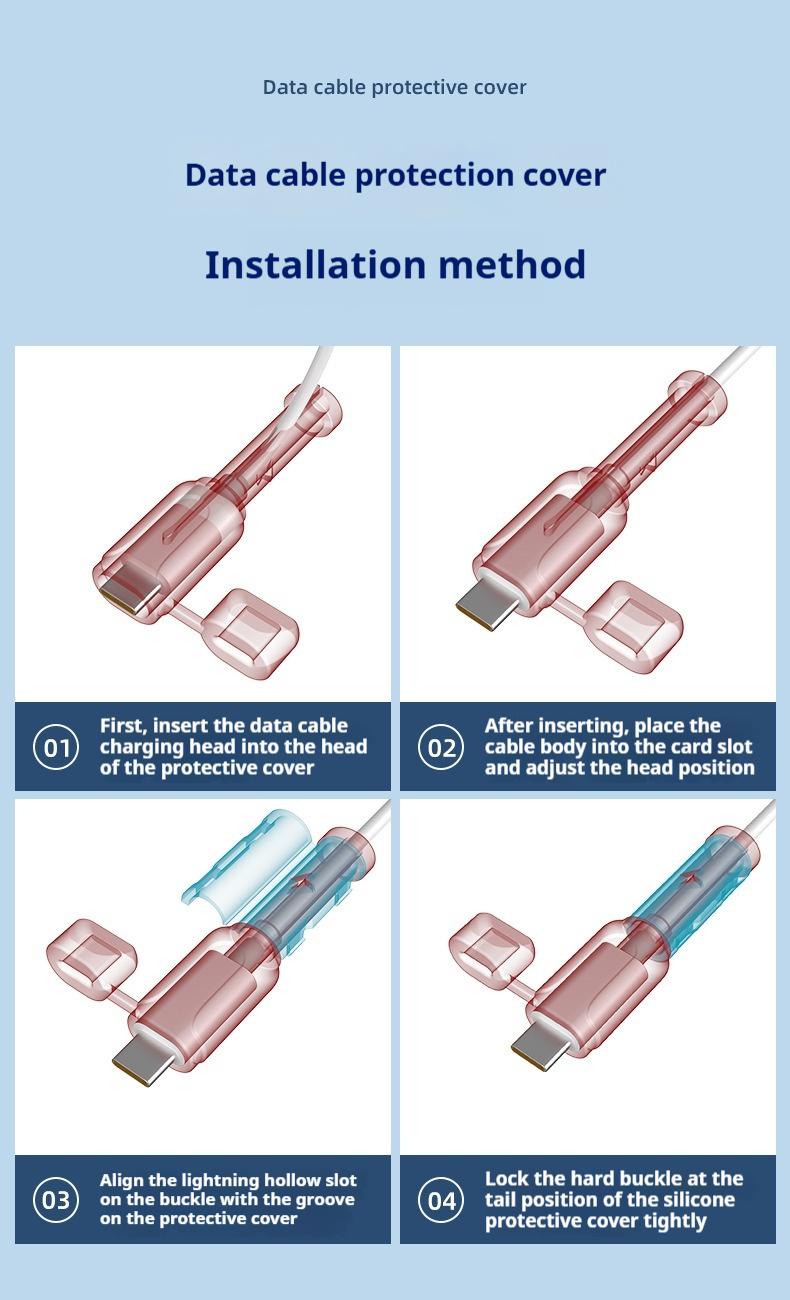 Data cable protective cover

Data cable protection cover

Installation method

01 First, insert the data cable charging head into the head of the protective cover

02 After inserting, place the cable body into the card slot and adjust the head position

03 Align the lightning hollow slot on the buckle with the groove on the protective cover

04 Lock the hard buckle at the tail position of the silicone protective cover tightly