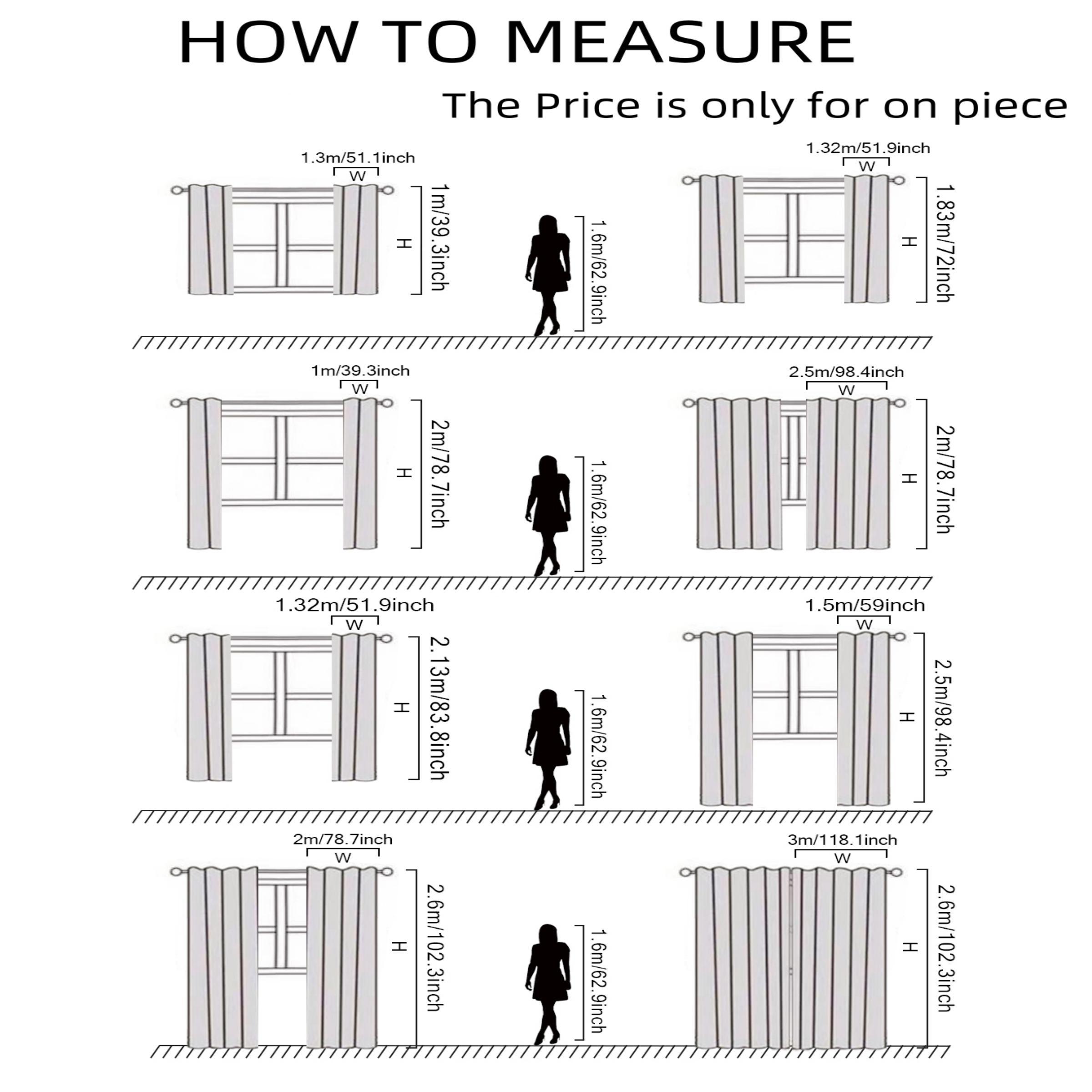 HOW TO MEASURE

The Price is only for on piece

1.3m/51.1inch
W
H
1m/39.3inch

1.6m/62.9inch

1.32m/51.9inch
W
H
1.83m/72inch

1m/39.3inch
W
H
2m/78.7inch

1.6m/62.9inch

2.5m/98.4inch
W
H
2m/78.7inch

1.32m/51.9inch
W
H
2.13m/83.8inch

1.6m/62.9inch

1.5m/59inch
W
H
2.5m/98.4inch

2m/78.7inch
W
H
2.6m/102.3inch

1.6m/62.9inch

3m/118.1inch
W
H
2.6m/102.3inch