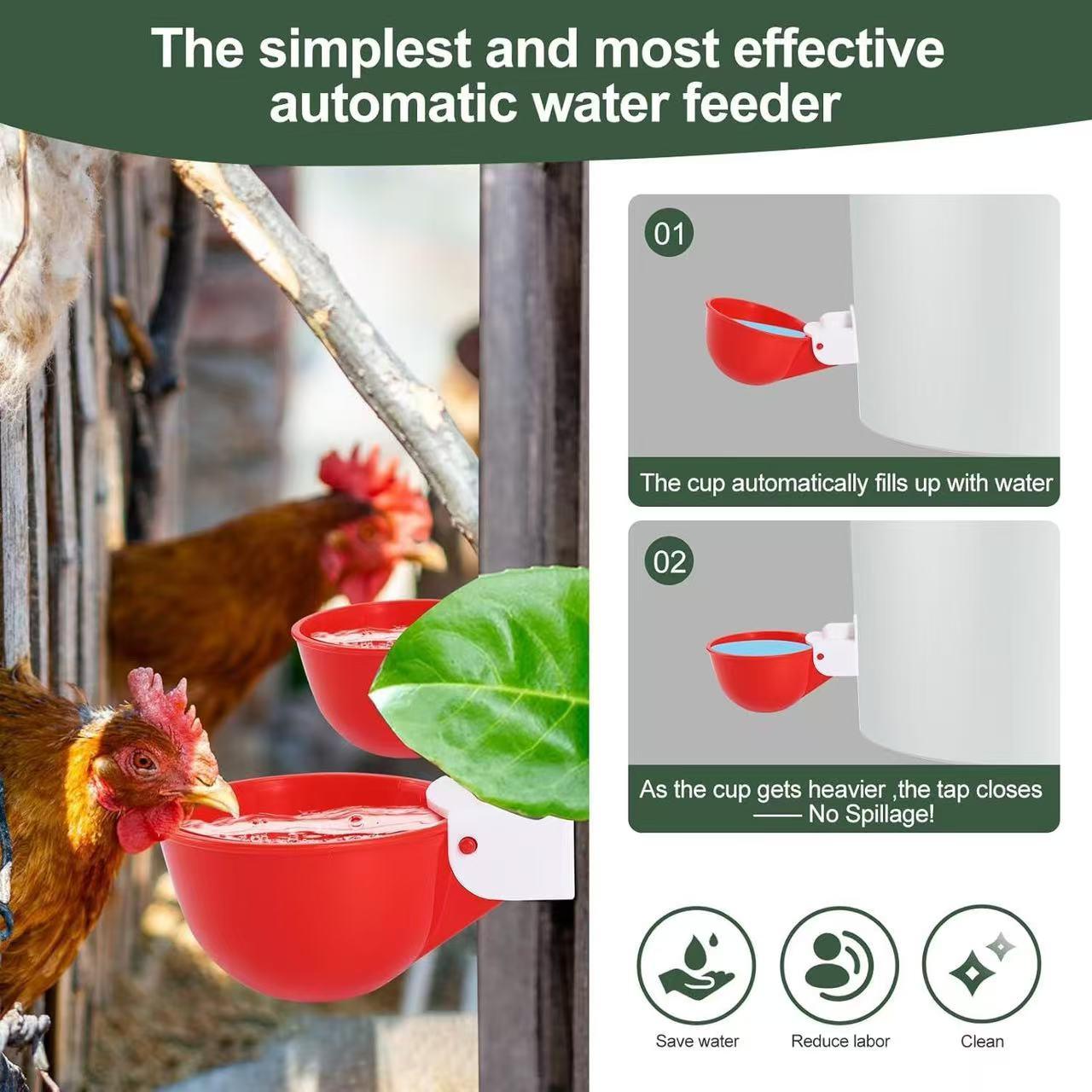 The simplest and most effective automatic water feeder

01

The cup automatically fills up with water

02

As the cup gets heavier ,the tap closes
—— No Spillage!

Save water

Reduce labor

Clean