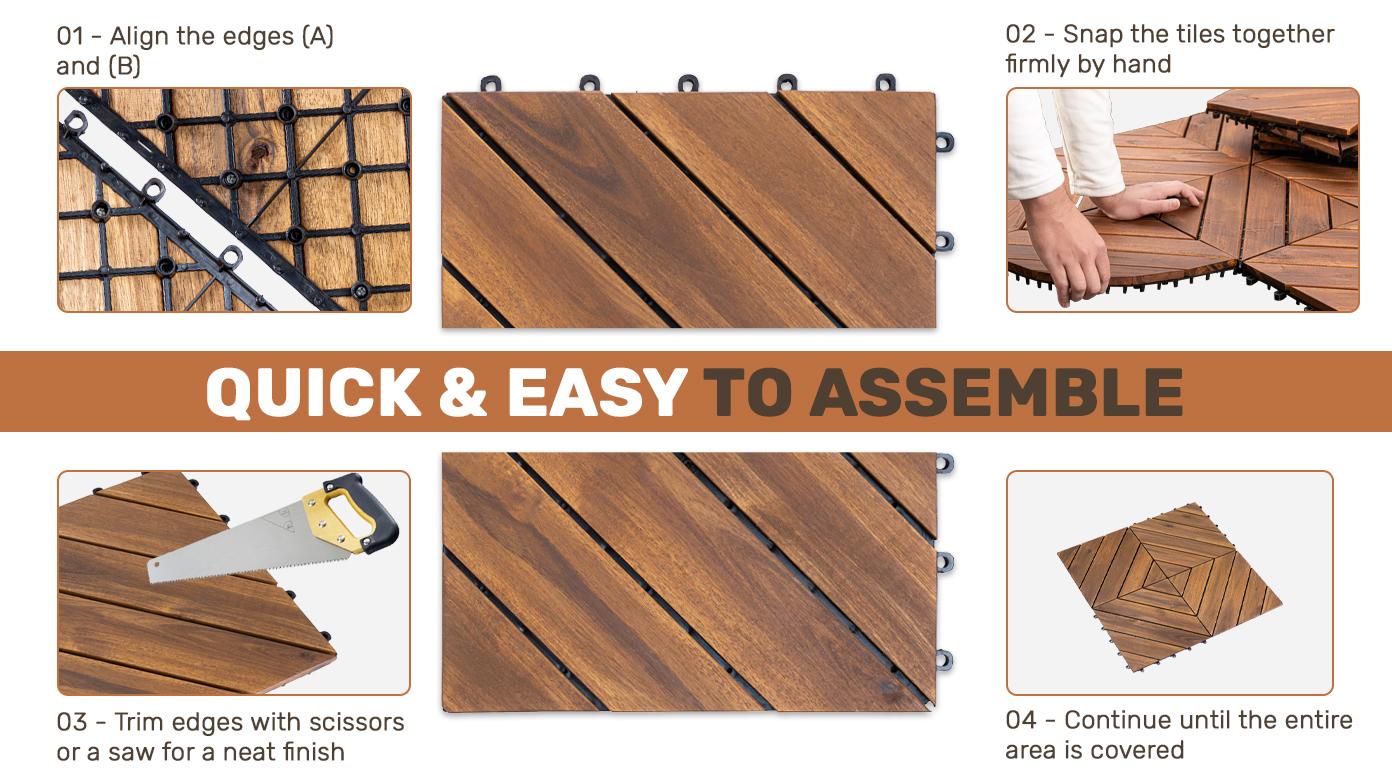 01 - Align the edges (A) and (B)

02 - Snap the tiles together firmly by hand

QUICK & EASY TO ASSEMBLE

03 - Trim edges with scissors or a saw for a neat finish

04 - Continue until the entire area is covered