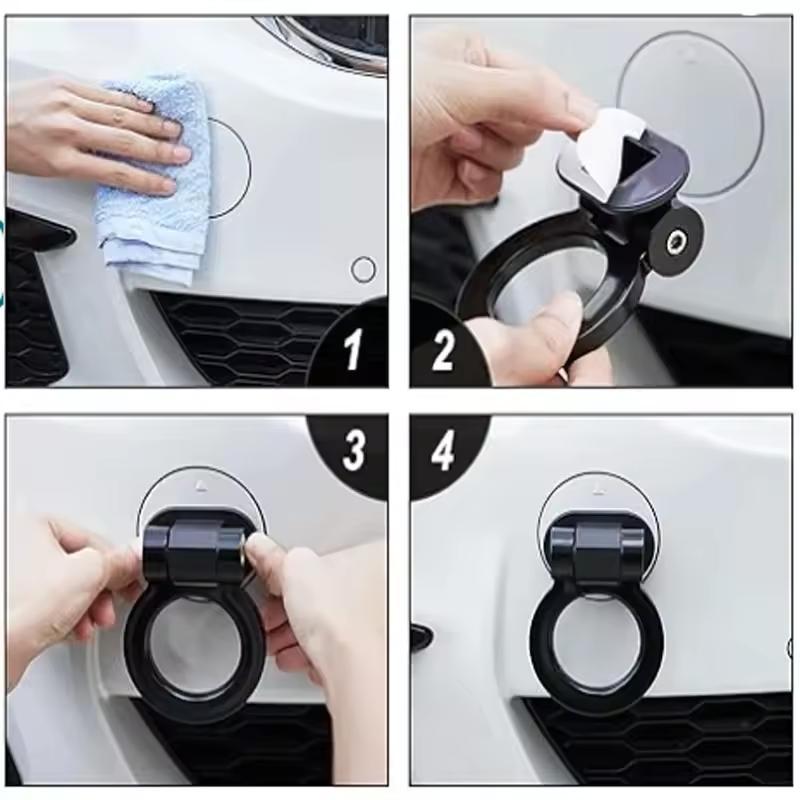 1
2
3
4