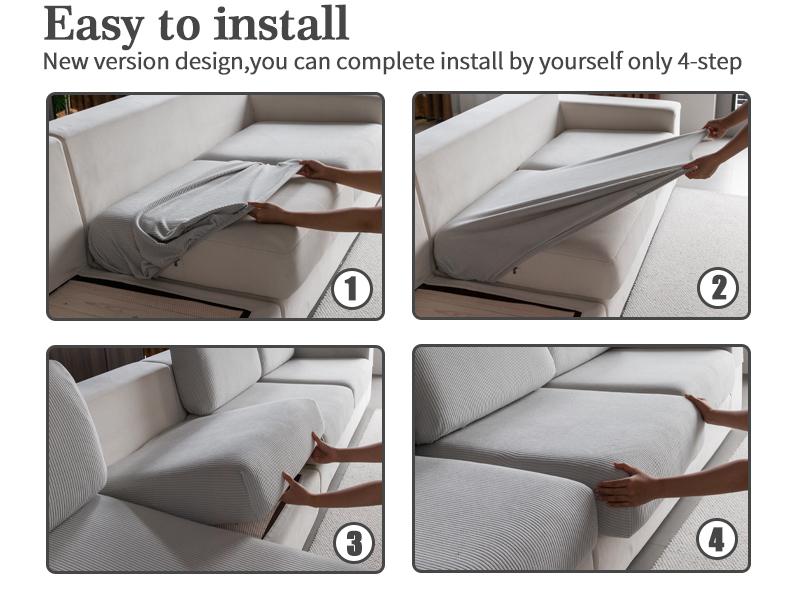 Easy to install

New version design,you can complete install by yourself only 4-step

1

2

3

4