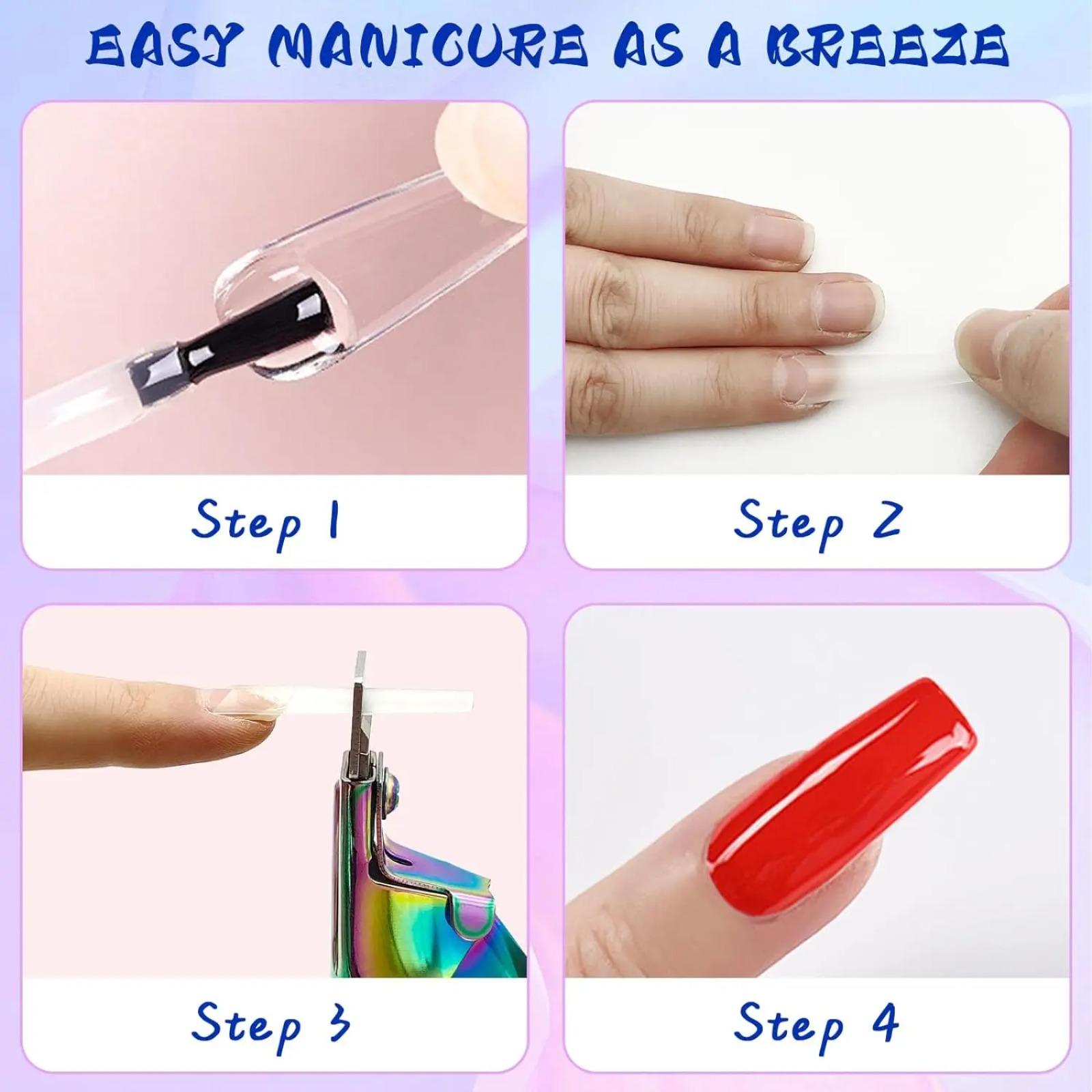 EASY MANICURE AS A BREEZE

Step 1

Step 2

Step 3

Step 4