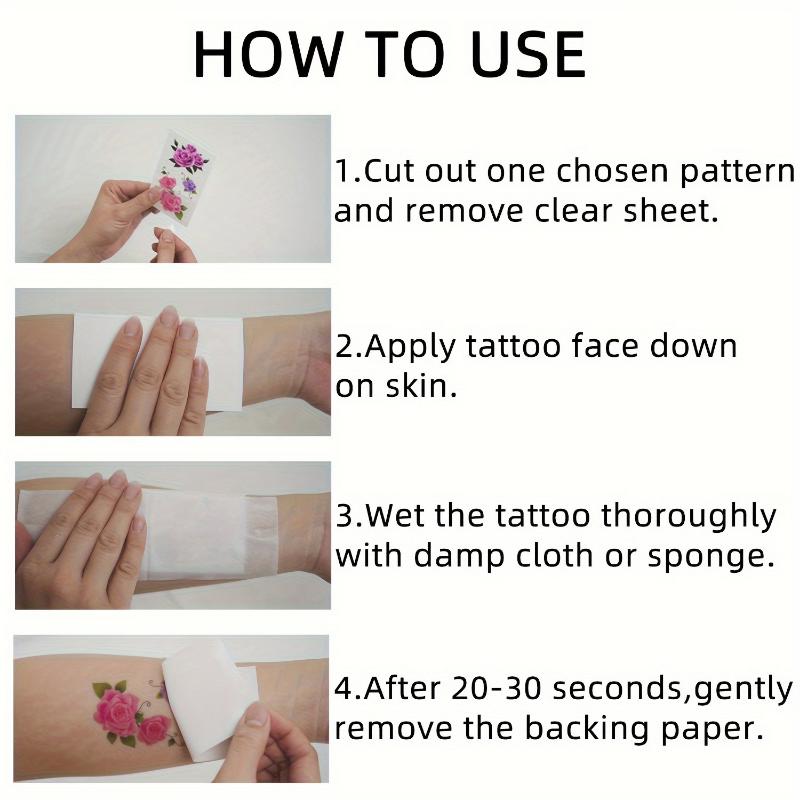 HOW TO USE

1.Cut out one chosen pattern and remove clear sheet.

2.Apply tattoo face down on skin.

3.Wet the tattoo thoroughly with damp cloth or sponge.

4.After 20-30 seconds,gently remove the backing paper.