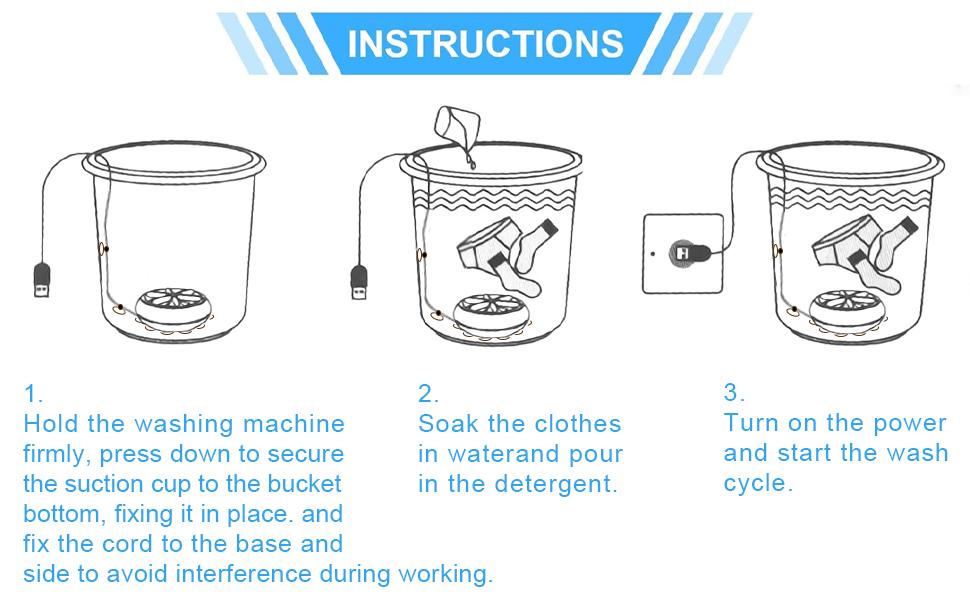 INSTRUCTIONS

1.
Hold the washing machine firmly, press down to secure the suction cup to the bucket bottom, fixing it in place. and fix the cord to the base and side to avoid interference during working.

2.
Soak the clothes in waterand pour in the detergent.

3.
Turn on the power and start the wash cycle.