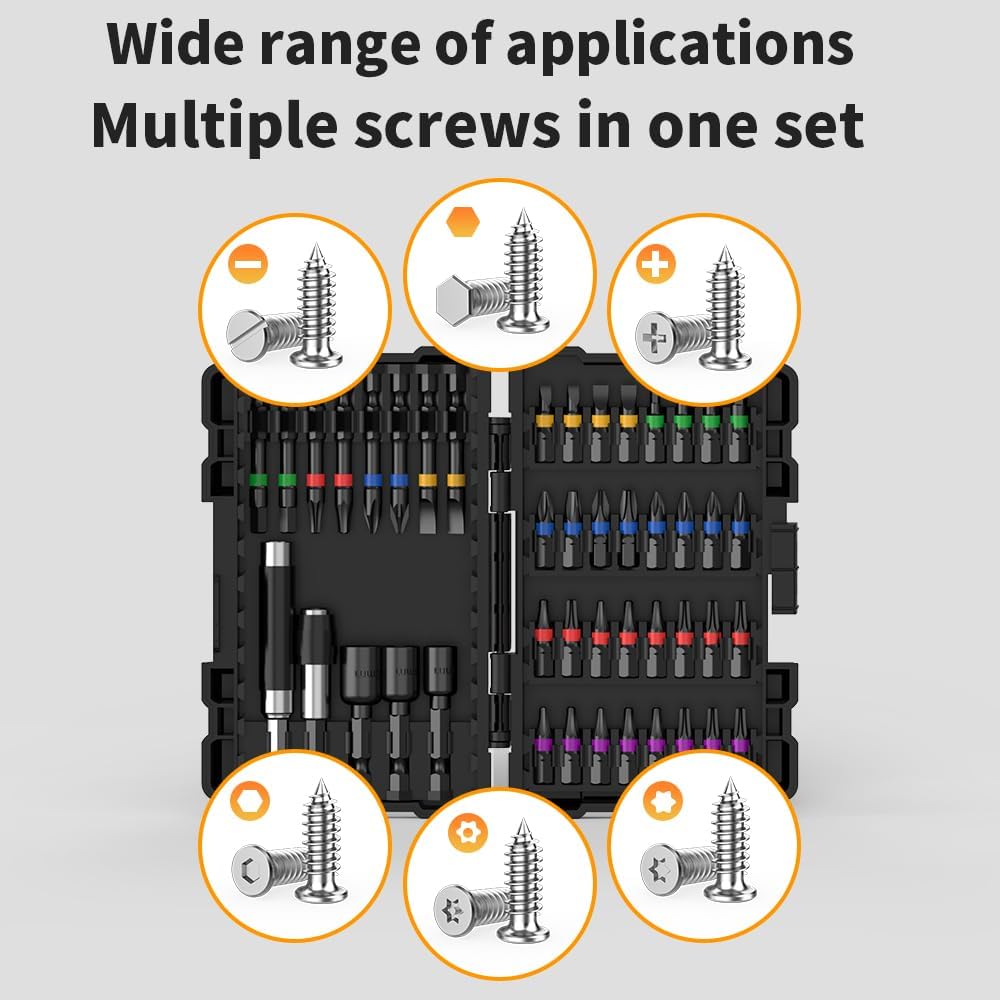 Wide range of applications
Multiple screws in one set