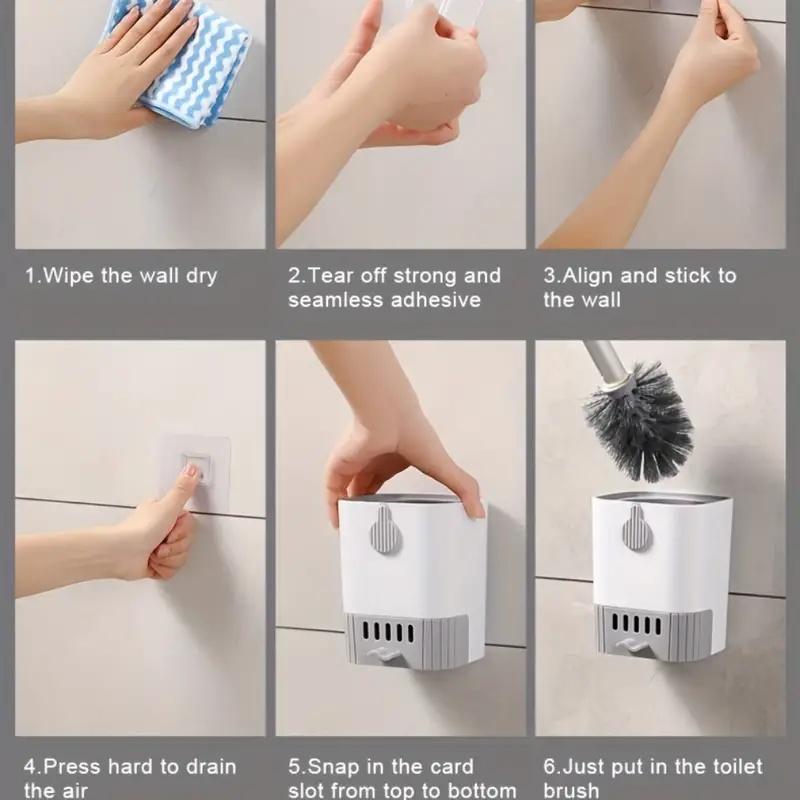 1.Wipe the wall dry

2.Tear off strong and seamless adhesive

3.Align and stick to the wall

4.Press hard to drain the air

5.Snap in the card slot from top to bottom

6.Just put in the toilet brush