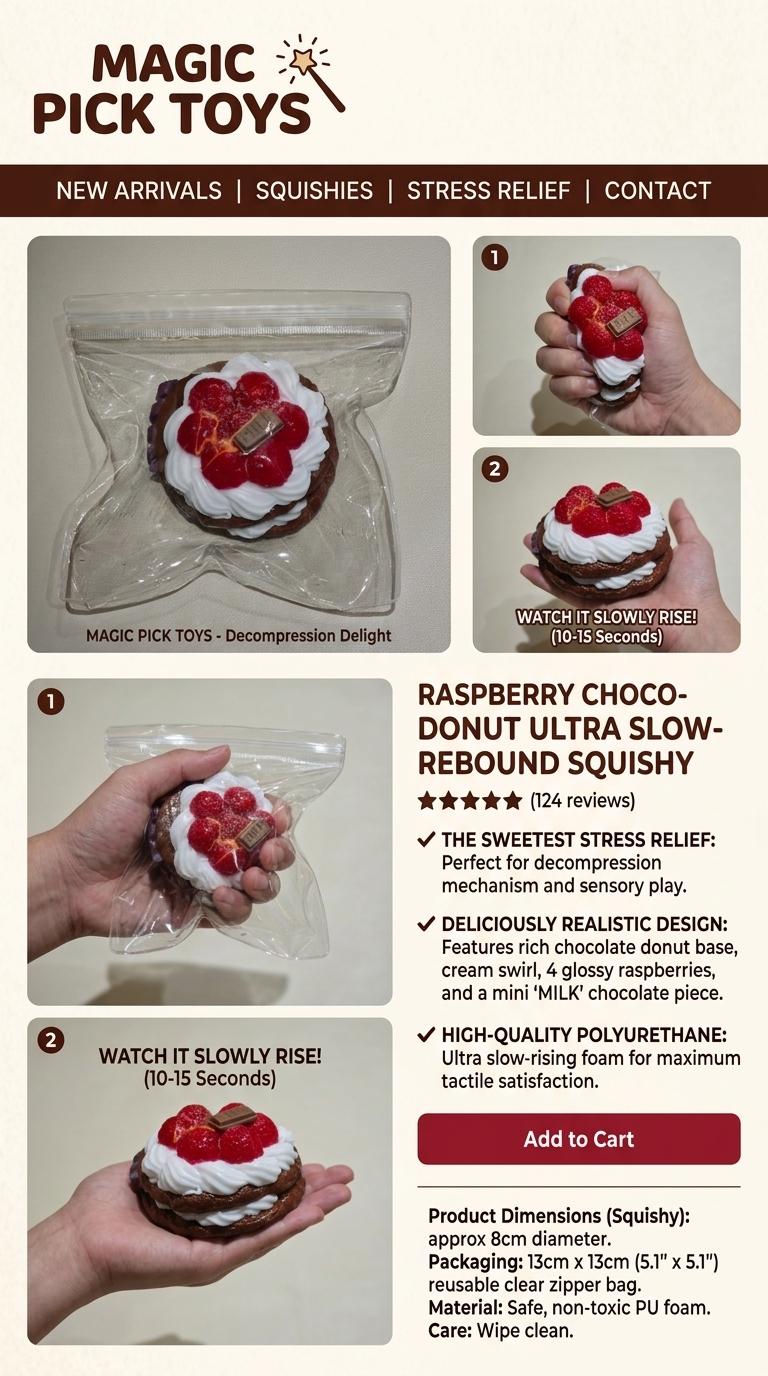 MAGIC PICK TOYS

NEW ARRIVALS | SQUISHIES | STRESS RELIEF | CONTACT

MAGIC PICK TOYS - Decompression Delight

1

2

WATCH IT SLOWLY RISE! (10-15 Seconds)

1

2

WATCH IT SLOWLY RISE! (10-15 Seconds)

RASPBERRY CHOCO-DONUT ULTRA SLOW-REBOUND SQUISHY

★★★★★ (124 reviews)

✓ THE SWEETEST STRESS RELIEF: Perfect for decompression mechanism and sensory play.

✓ DELICIOUSLY REALISTIC DESIGN: Features rich chocolate donut base, cream swirl, 4 glossy raspberries, and a mini 'MILK' chocolate piece.

✓ HIGH-QUALITY POLYURETHANE: Ultra slow-rising foam for maximum tactile satisfaction.

Add to Cart

Product Dimensions (Squishy): approx 8cm diameter.
Packaging: 13cm x 13cm (5.1" x 5.1") reusable clear zipper bag.
Material: Safe, non-toxic PU foam.
Care: Wipe clean.