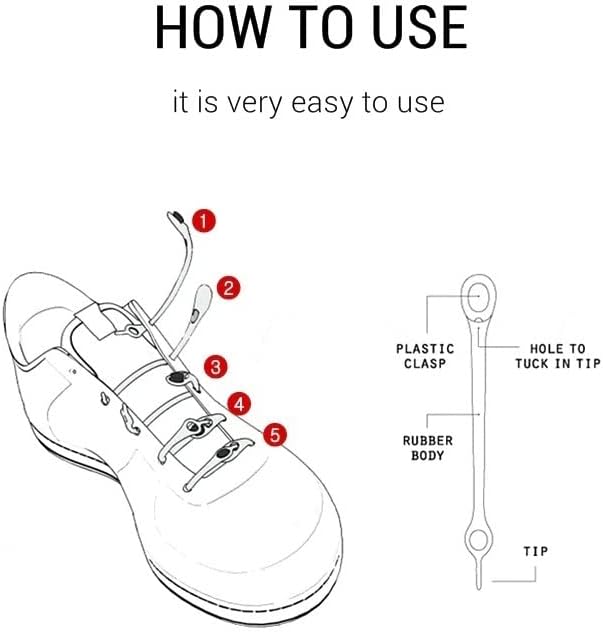 HOW TO USE

it is very easy to use

1
2
3
4
5

PLASTIC CLASP

HOLE TO TUCK IN TIP

RUBBER BODY

TIP