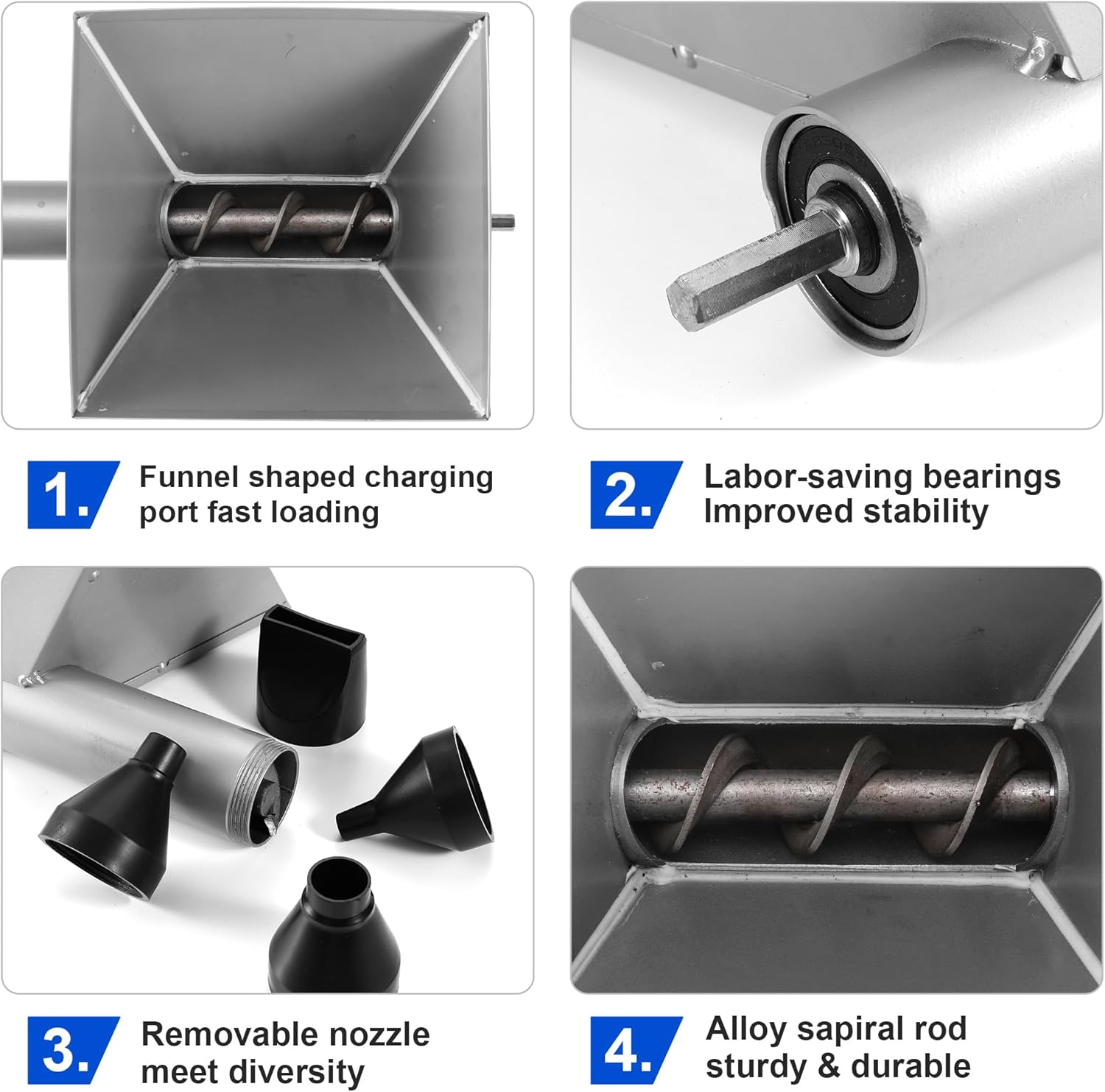 1. Funnel shaped charging port fast loading

2. Labor-saving bearings Improved stability

3. Removable nozzle meet diversity

4. Alloy sapiral rod sturdy & durable