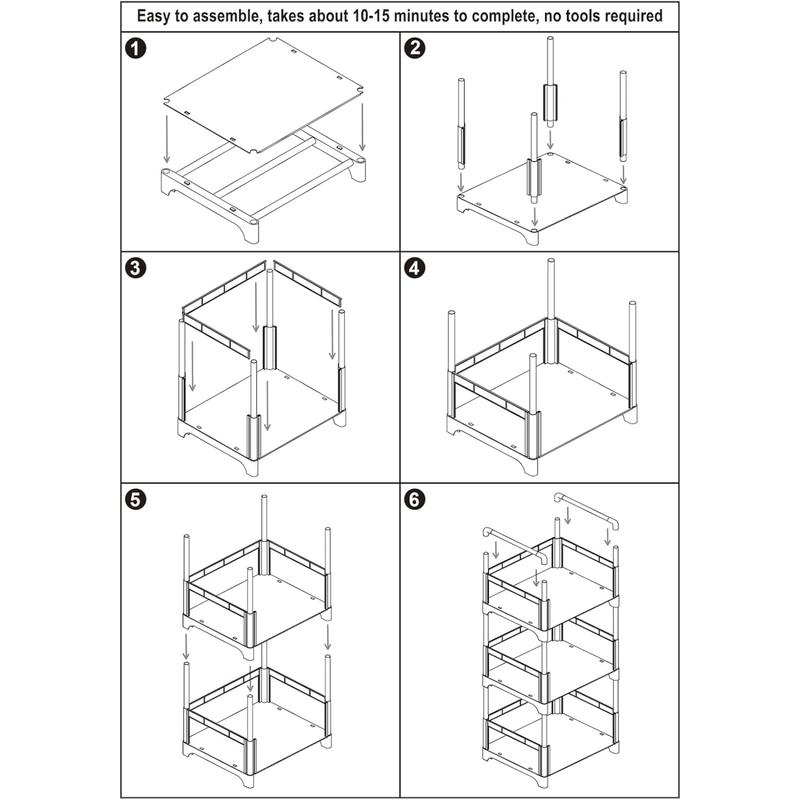 Easy to assemble, takes about 10-15 minutes to complete, no tools required

1

2

3

4

5

6