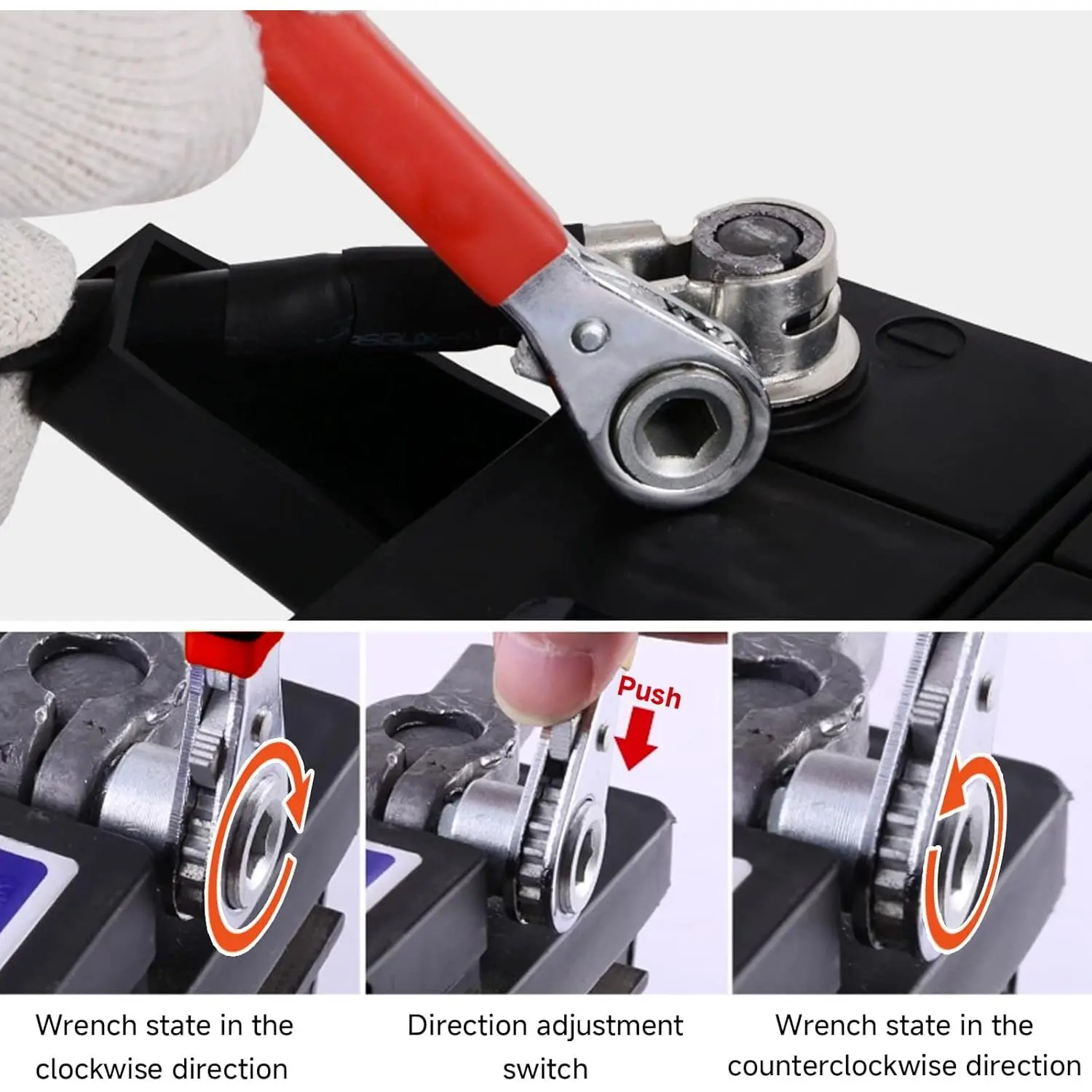 Push

Wrench state in the clockwise direction

Direction adjustment switch

Wrench state in the counterclockwise direction