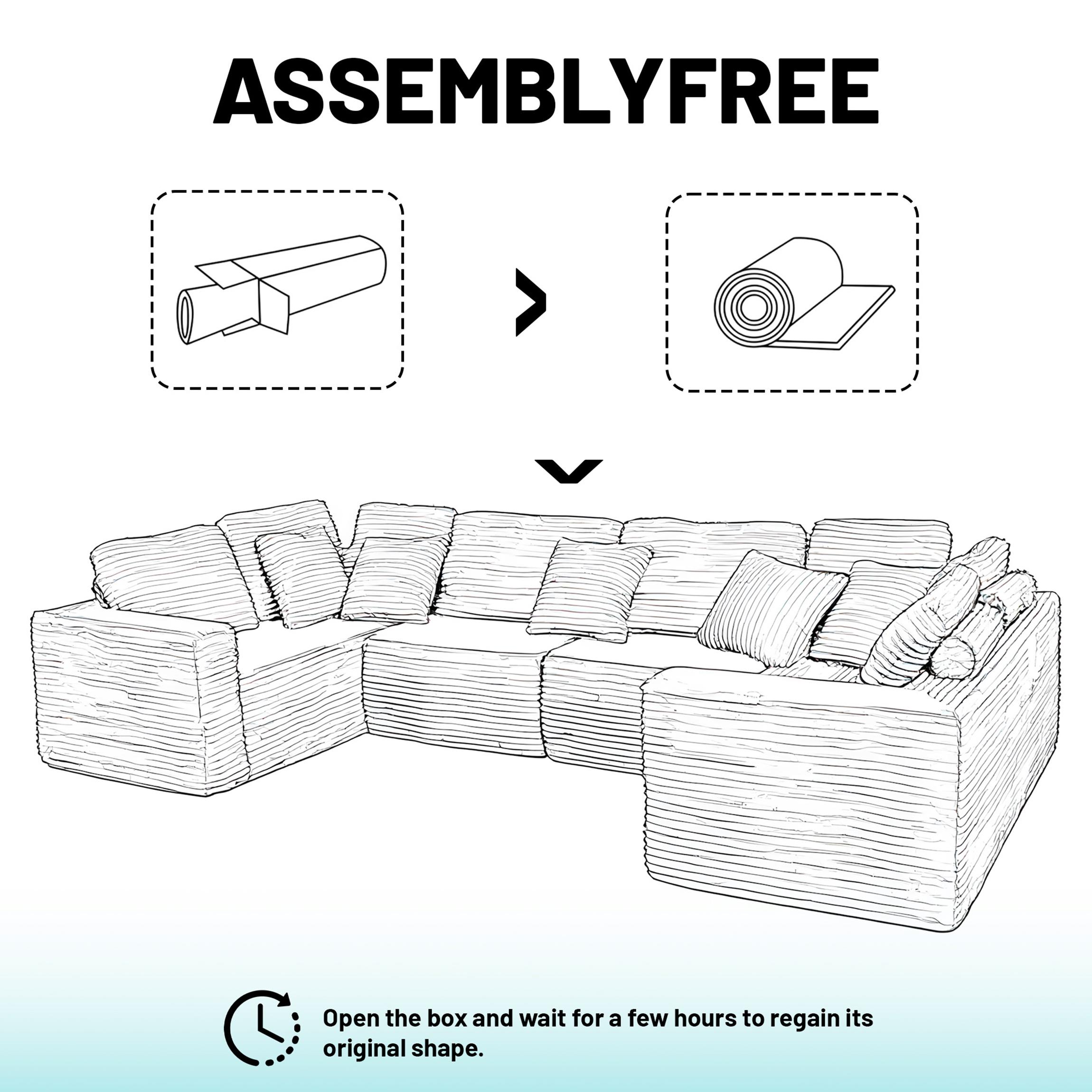 ASSEMBLYFREE

Open the box and wait for a few hours to regain its original shape.