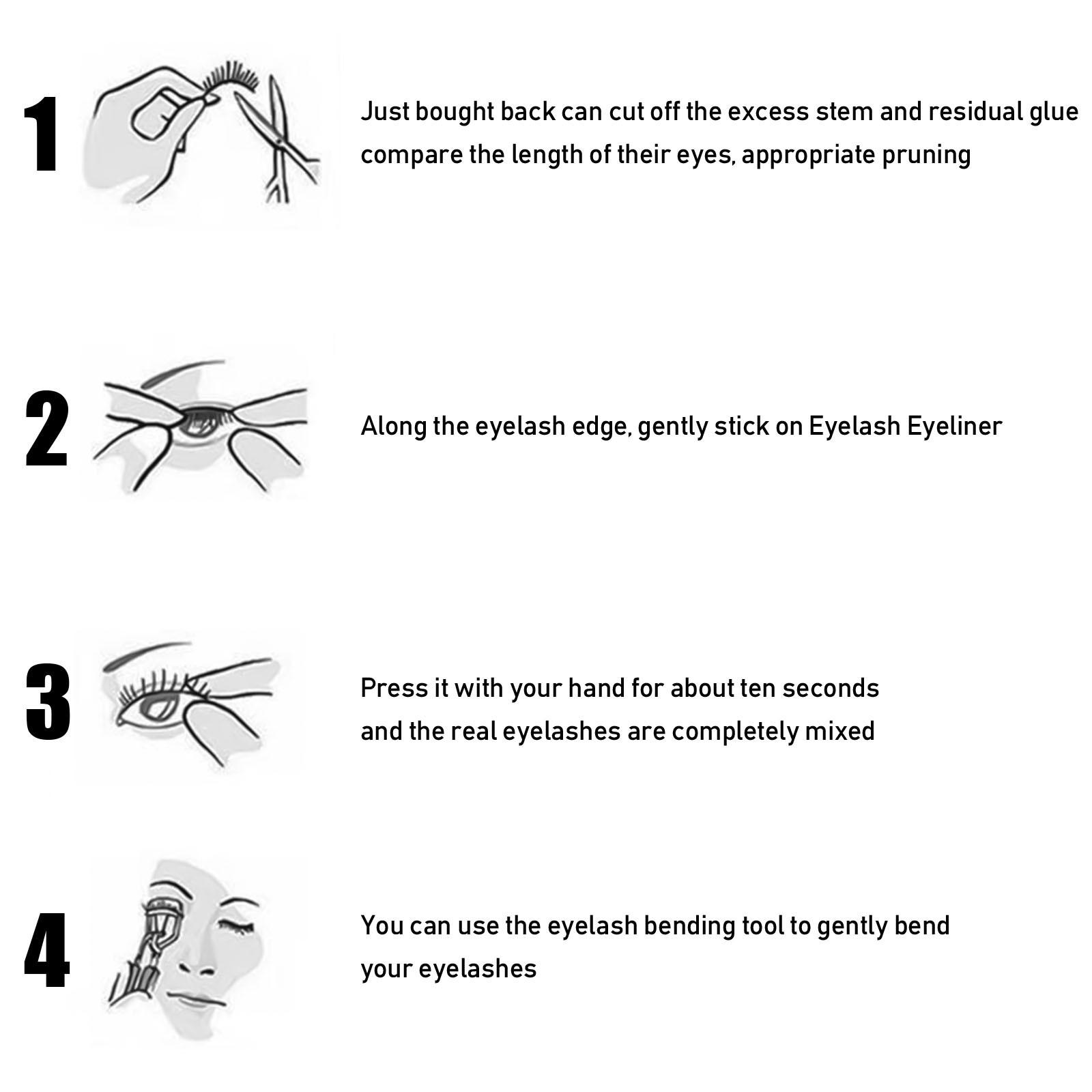 1

Just bought back can cut off the excess stem and residual glue compare the length of their eyes, appropriate pruning

2

Along the eyelash edge, gently stick on Eyelash Eyeliner

3

Press it with your hand for about ten seconds and the real eyelashes are completely mixed

4

You can use the eyelash bending tool to gently bend your eyelashes