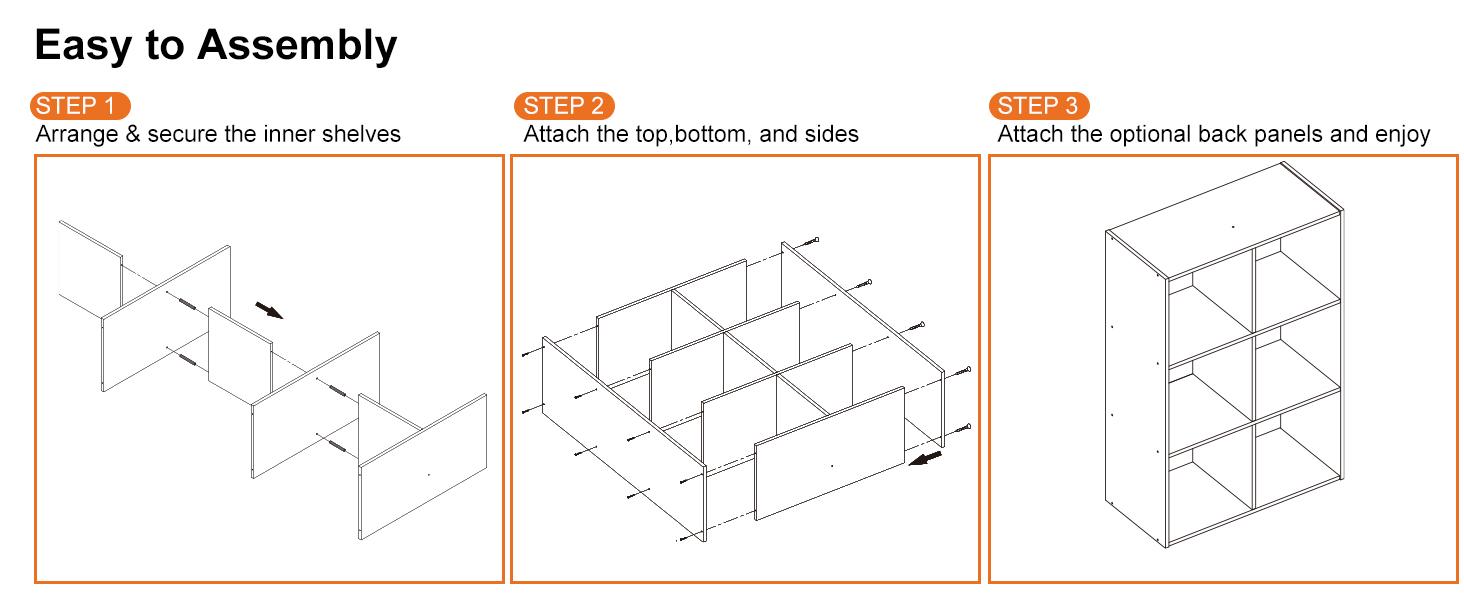 Easy to Assembly

STEP 1
Arrange & secure the inner shelves

STEP 2
Attach the top,bottom, and sides

STEP 3
Attach the optional back panels and enjoy