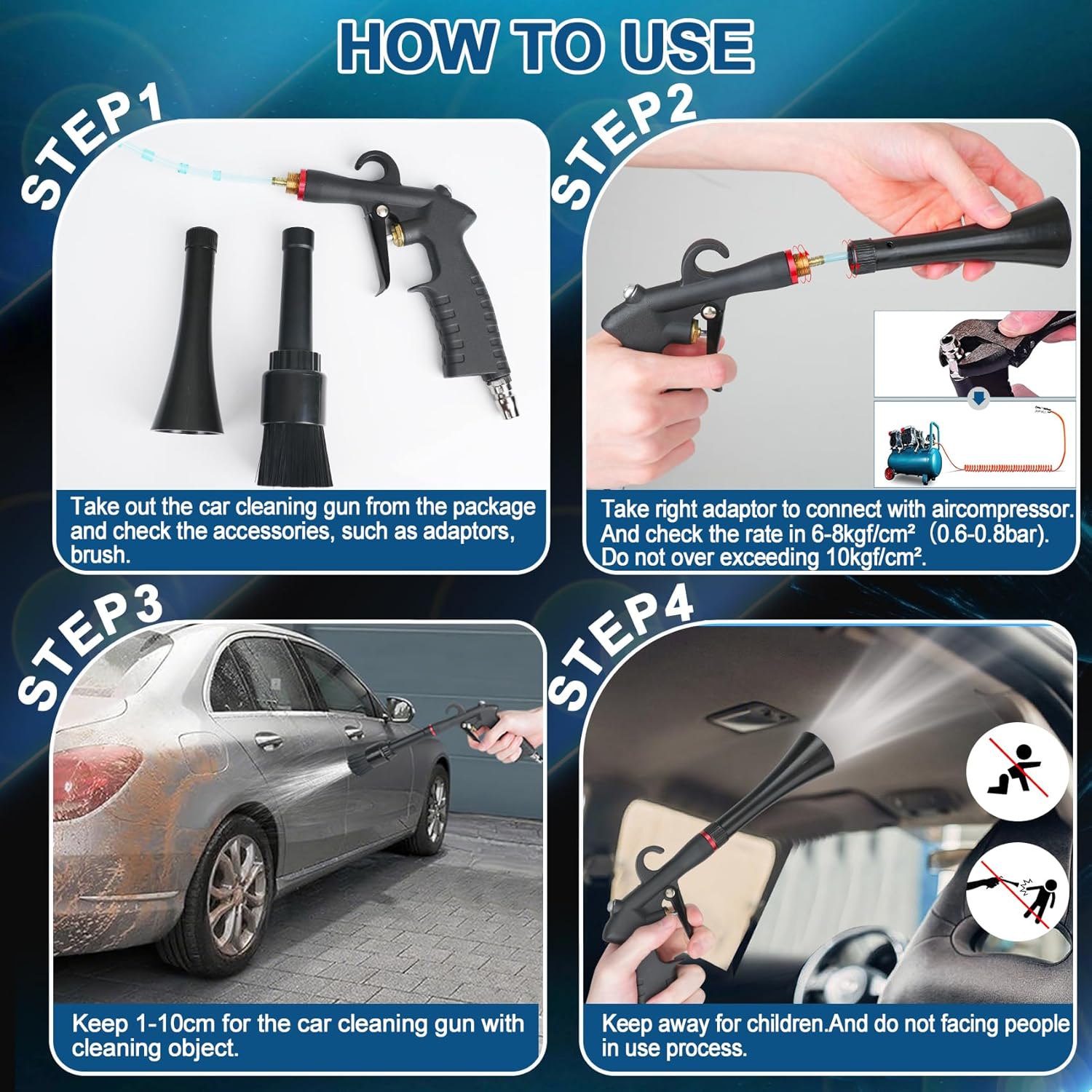 HOW TO USE

STEP1

Take out the car cleaning gun from the package and check the accessories, such as adaptors, brush.

STEP2

Take right adaptor to connect with aircompressor. And check the rate in 6-8kgf/cm² (0.6-0.8bar). Do not over exceeding 10kgf/cm².

STEP3

Keep 1-10cm for the car cleaning gun with cleaning object.

STEP4

Keep away for children.And do not facing people in use process.