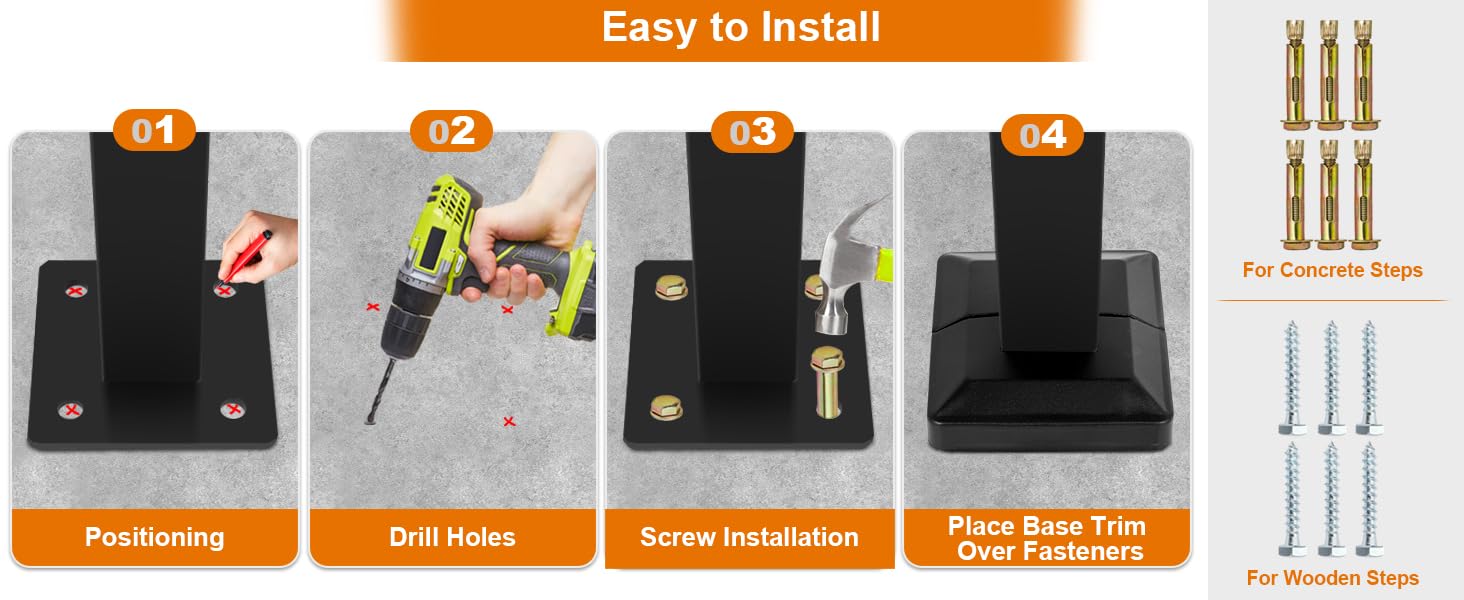 Easy to Install

01

Positioning

02

Drill Holes

03

Screw Installation

04

Place Base Trim Over Fasteners

For Concrete Steps

For Wooden Steps