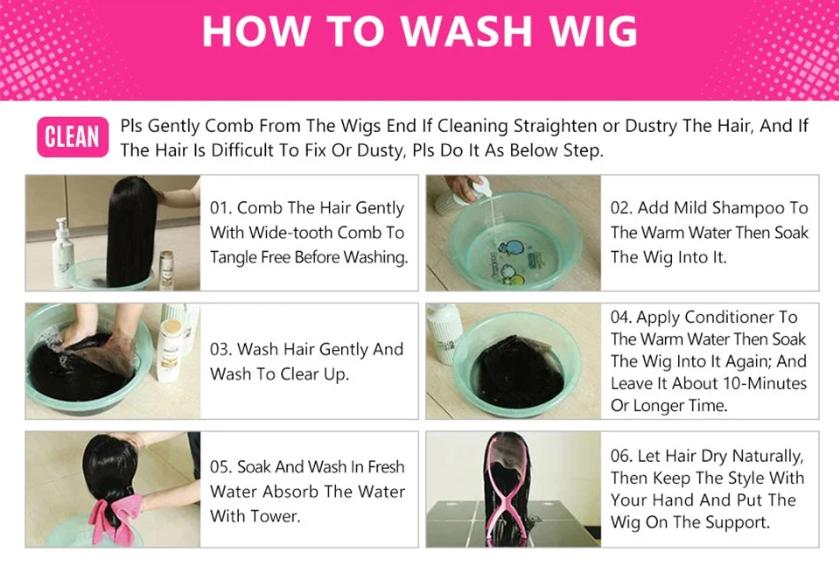 HOW TO WASH WIG

CLEAN Pls Gently Comb From The Wigs End If Cleaning Straighten or Dustry The Hair, And If The Hair Is Difficult To Fix Or Dusty, Pls Do It As Below Step.

01. Comb The Hair Gently With Wide-tooth Comb To Tangle Free Before Washing.

02. Add Mild Shampoo To The Warm Water Then Soak The Wig Into It.

03. Wash Hair Gently And Wash To Clear Up.

04. Apply Conditioner To The Warm Water Then Soak The Wig Into It Again; And Leave It About 10-Minutes Or Longer Time.

05. Soak And Wash In Fresh Water Absorb The Water With Tower.

06. Let Hair Dry Naturally, Then Keep The Style With Your Hand And Put The Wig On The Support.