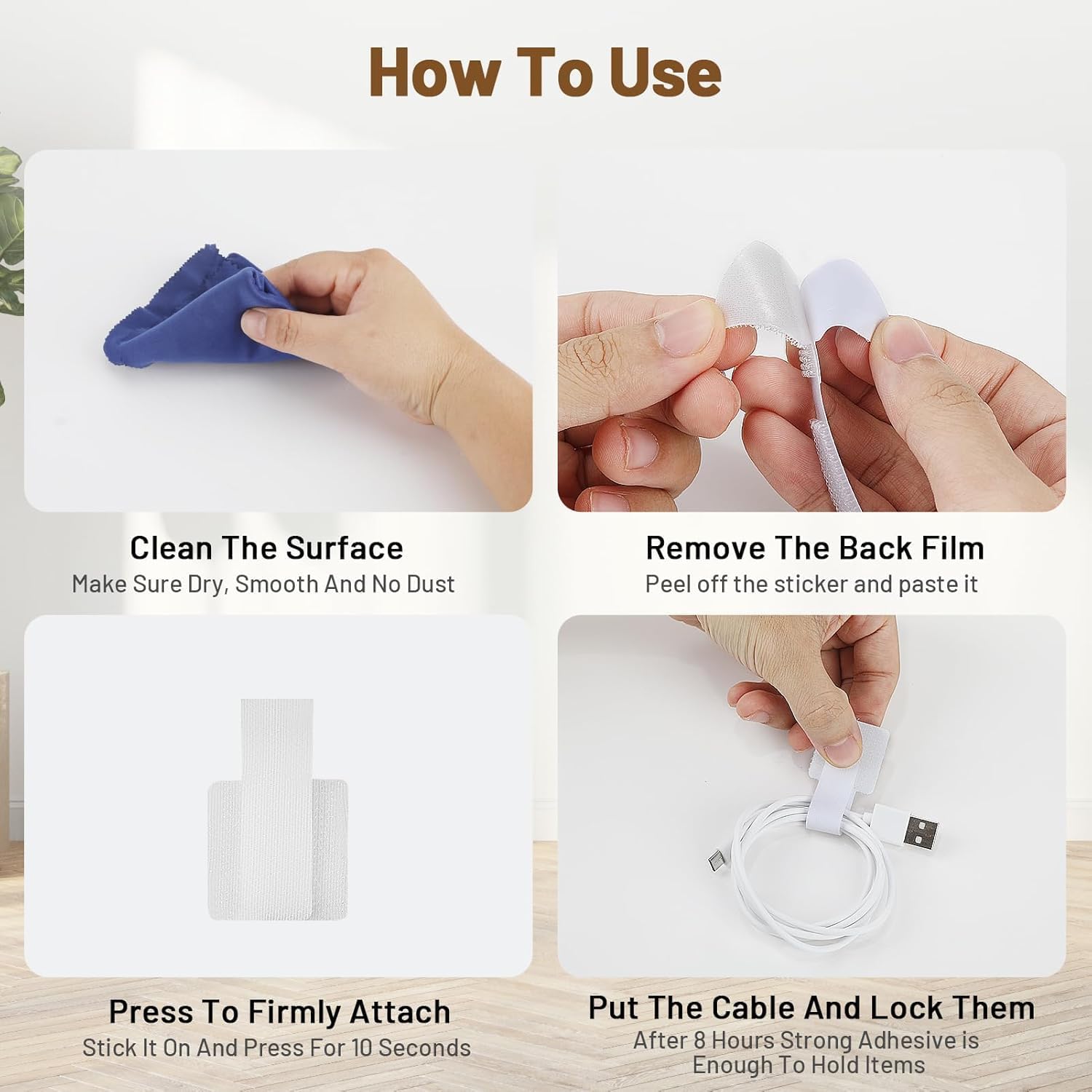 How To Use

Clean The Surface
Make Sure Dry, Smooth And No Dust

Remove The Back Film
Peel off the sticker and paste it

Press To Firmly Attach
Stick It On And Press For 10 Seconds

Put The Cable And Lock Them
After 8 Hours Strong Adhesive is Enough To Hold Items