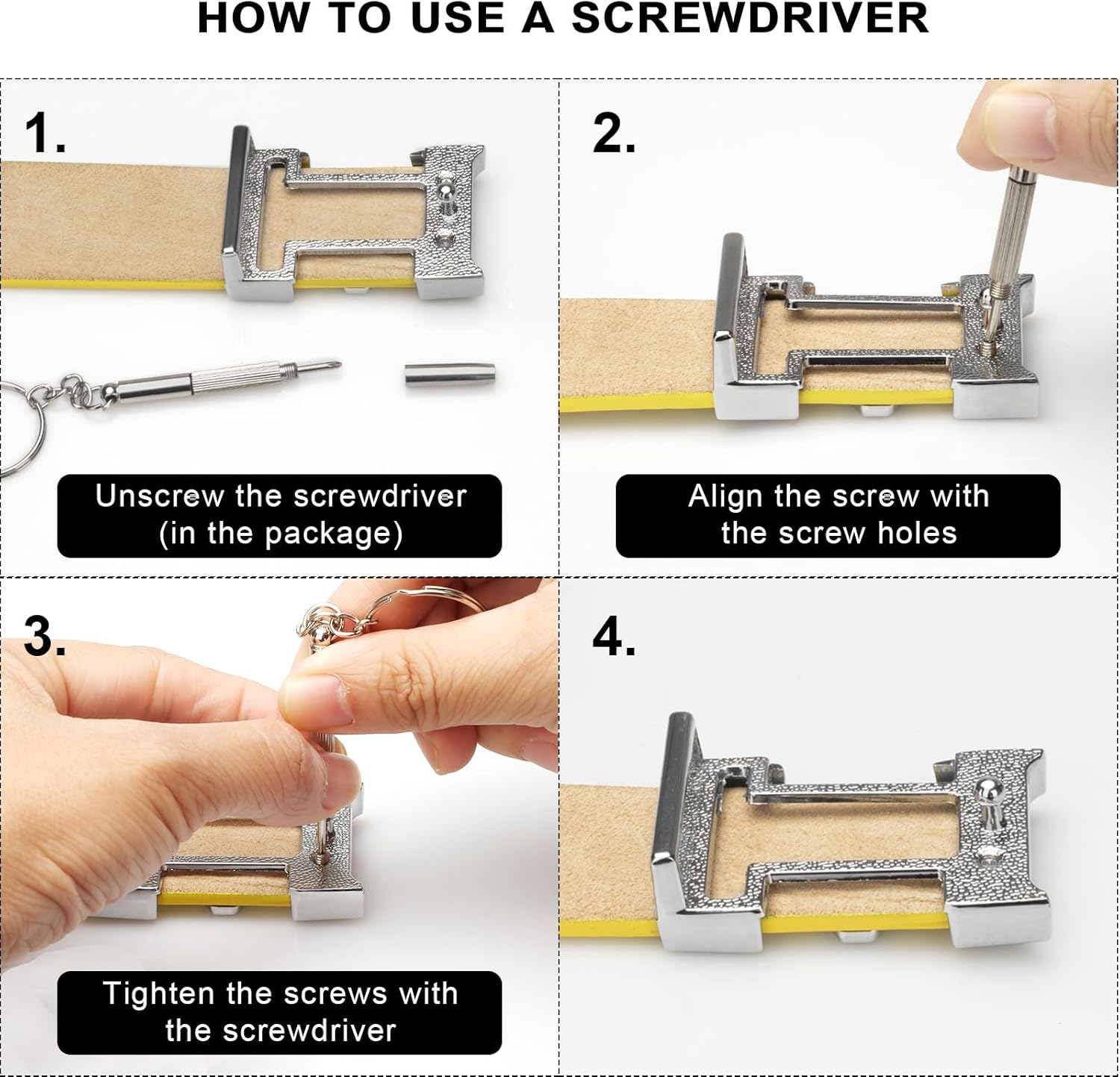 HOW TO USE A SCREWDRIVER

1.

Unscrew the screwdriver (in the package)

2.

Align the screw with the screw holes

3.

Tighten the screws with the screwdriver

4.