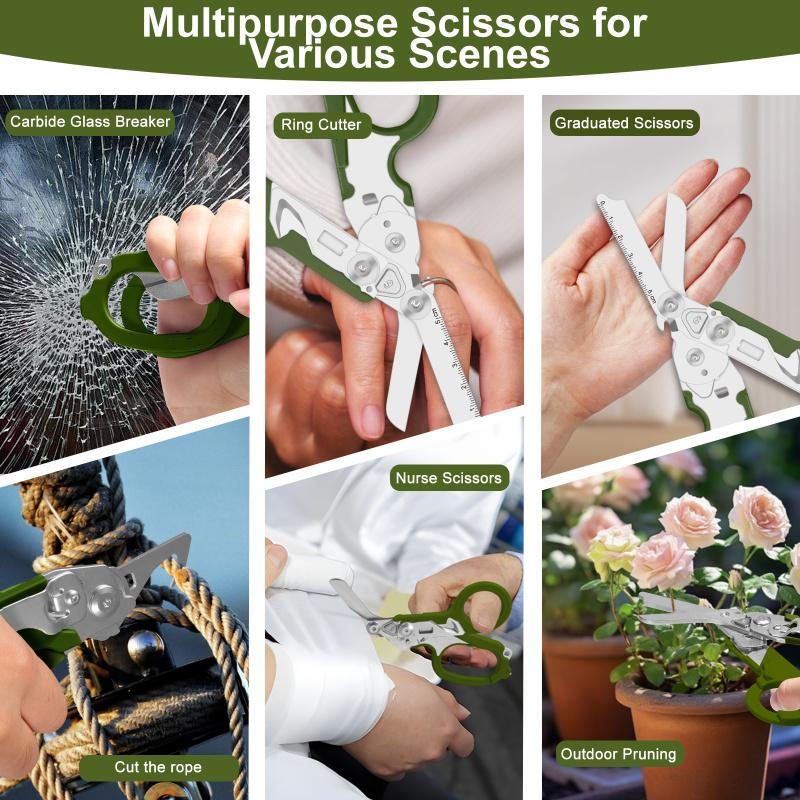 Multipurpose Scissors for Various Scenes

Carbide Glass Breaker

Ring Cutter

Graduated Scissors

Nurse Scissors

Cut the rope

Outdoor Pruning