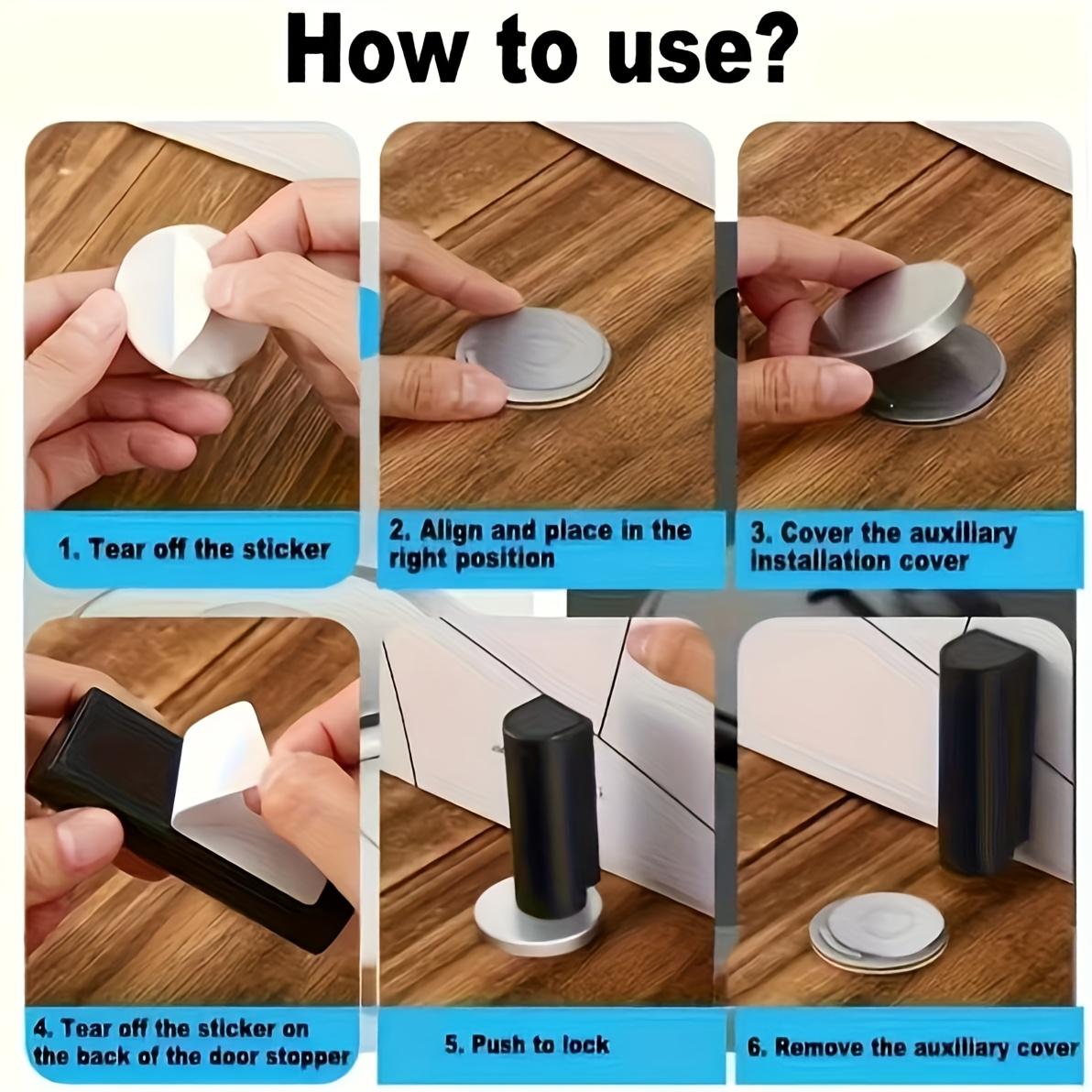 How to use?

1. Tear off the sticker

2. Align and place in the right position

3. Cover the auxiliary installation cover

4. Tear off the sticker on the back of the door stopper

5. Push to lock

6. Remove the auxiliary cover