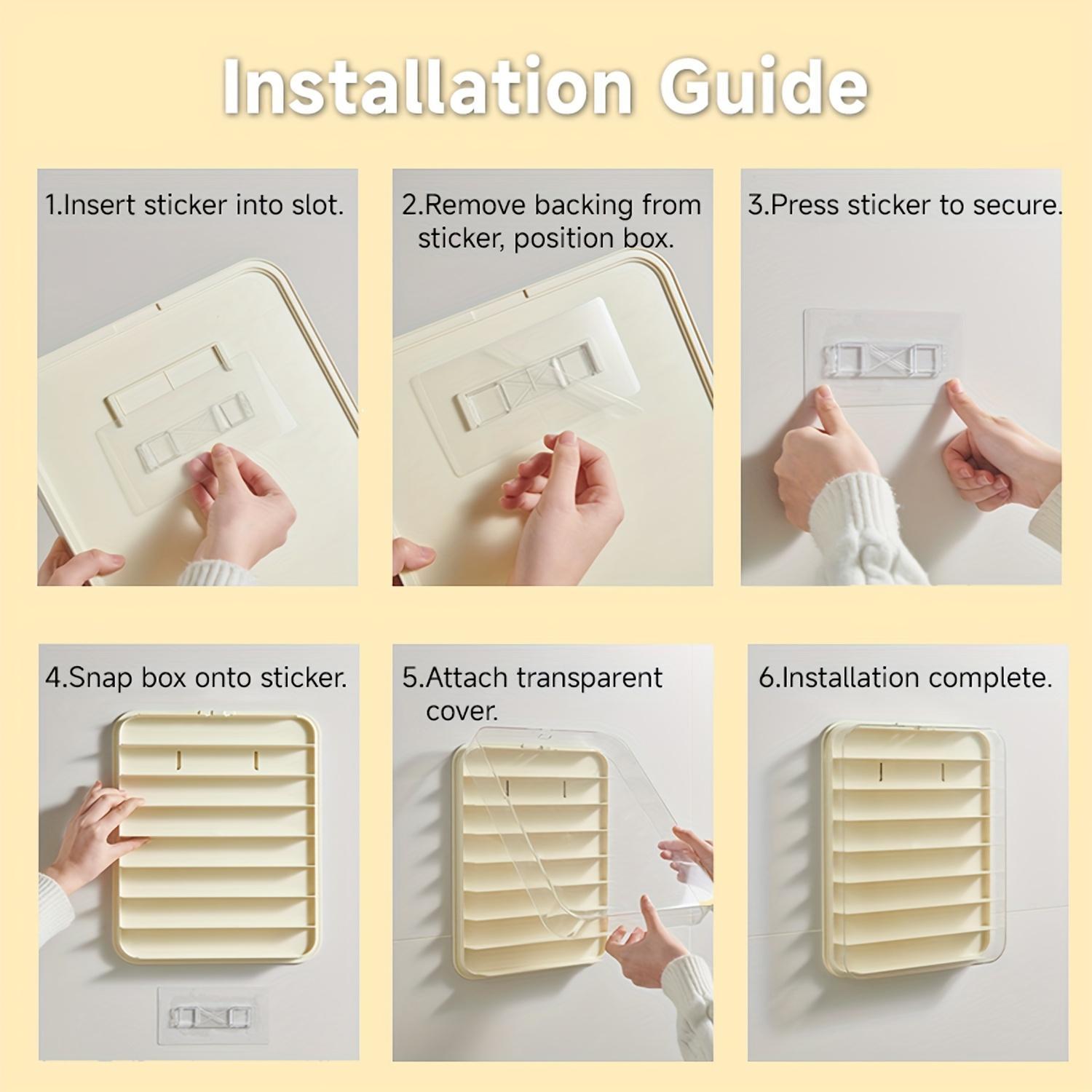 Installation Guide

1.Insert sticker into slot.

2.Remove backing from sticker, position box.

3.Press sticker to secure.

4.Snap box onto sticker.

5.Attach transparent cover.

6.Installation complete.