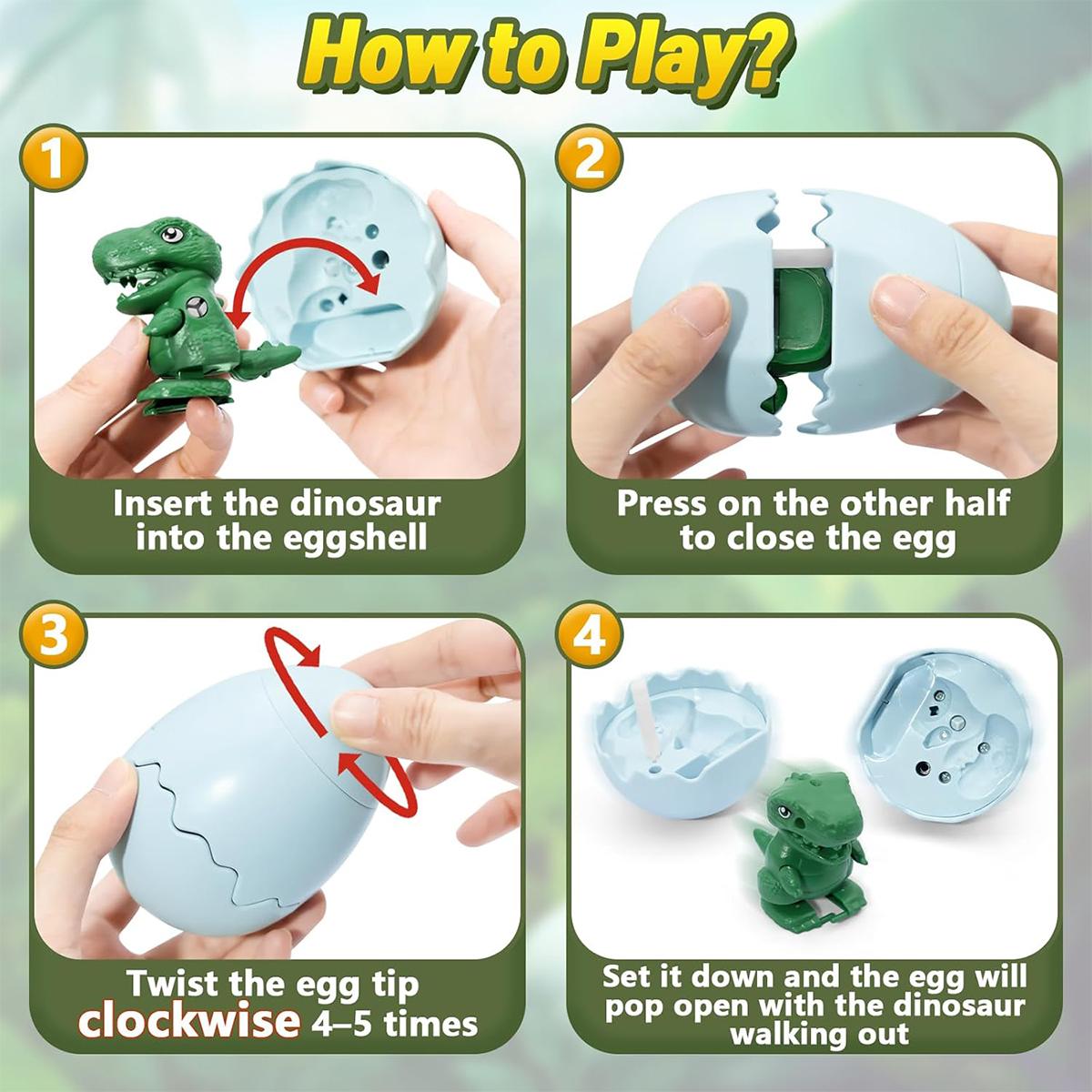 How to Play?

1

Insert the dinosaur into the eggshell

2

Press on the other half to close the egg

3

Twist the egg tip clockwise 4–5 times

4

Set it down and the egg will pop open with the dinosaur walking out