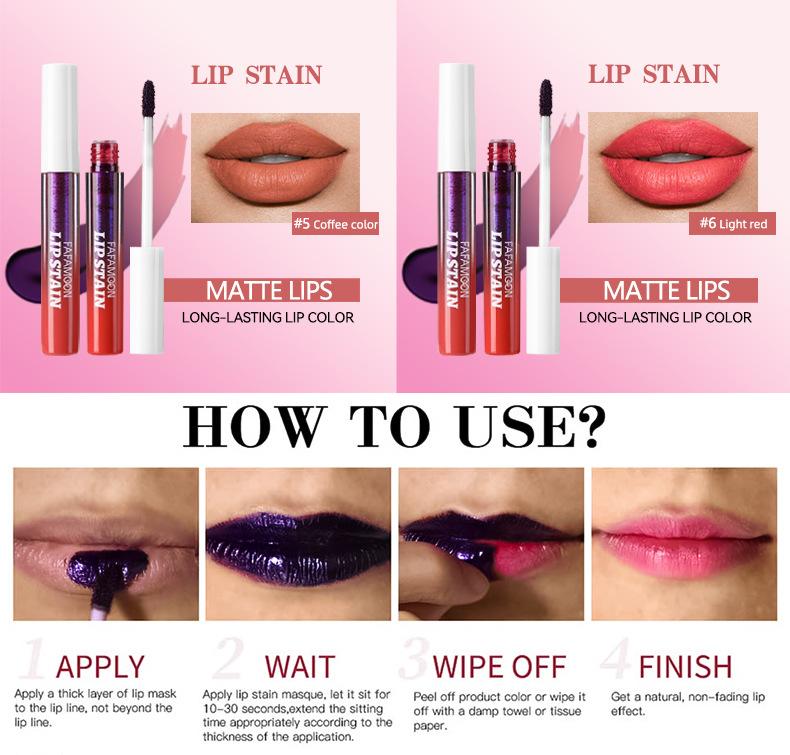 LIP STAIN

FAFAMOON LIP STAIN

FAFAMOON LIP STAIN

#5 Coffee color

MATTE LIPS

LONG-LASTING LIP COLOR

LIP STAIN

FAFAMOON LIP STAIN

FAFAMOON LIP STAIN

#6 Light red

MATTE LIPS

LONG-LASTING LIP COLOR

HOW TO USE?

1 APPLY

Apply a thick layer of lip mask to the lip line, not beyond the lip line.

2 WAIT

Apply lip stain masque, let it sit for 10-30 seconds,extend the sitting time appropriately according to the thickness of the application.

3 WIPE OFF

Peel off product color or wipe it off with a damp towel or tissue paper.

4 FINISH

Get a natural, non-fading lip effect.