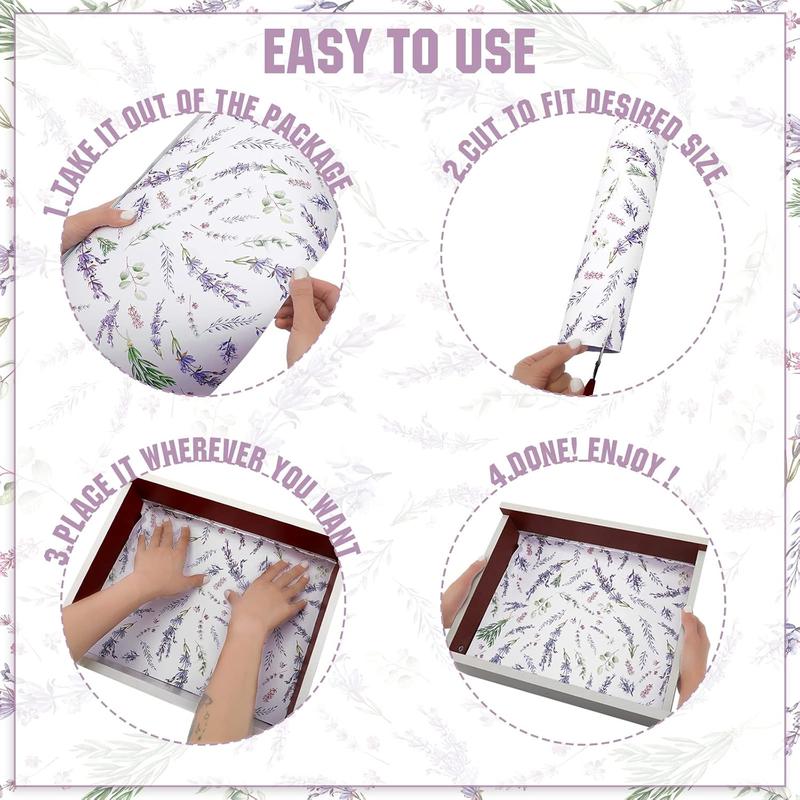 EASY TO USE

1.TAKE IT OUT OF THE PACKAGE

2.CUT TO FIT DESIRED SIZE

3.PLACE IT WHEREVER YOU WANT

4.DONE! ENJOY !