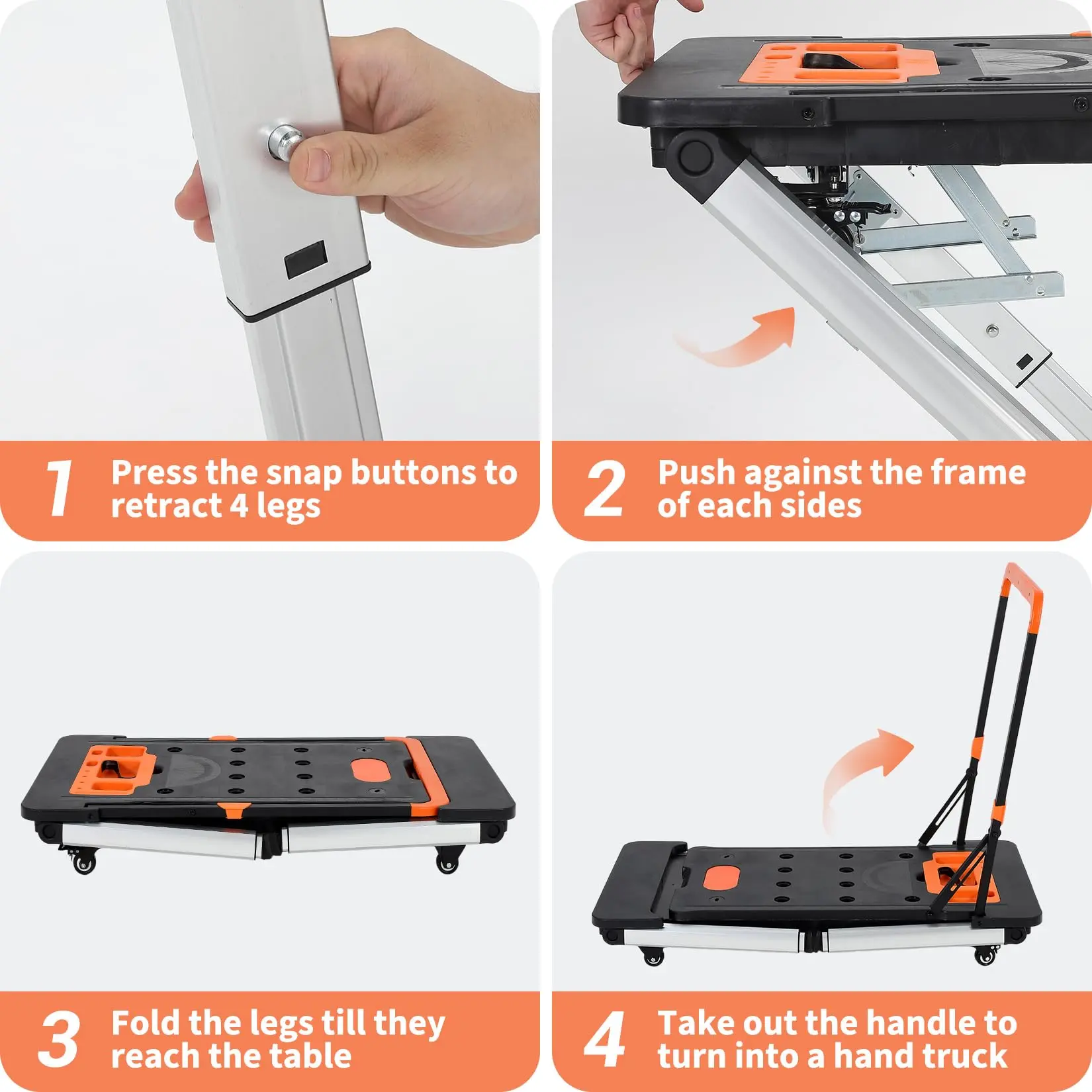 1 Press the snap buttons to retract 4 legs

2 Push against the frame of each sides

3 Fold the legs till they reach the table

4 Take out the handle to turn into a hand truck