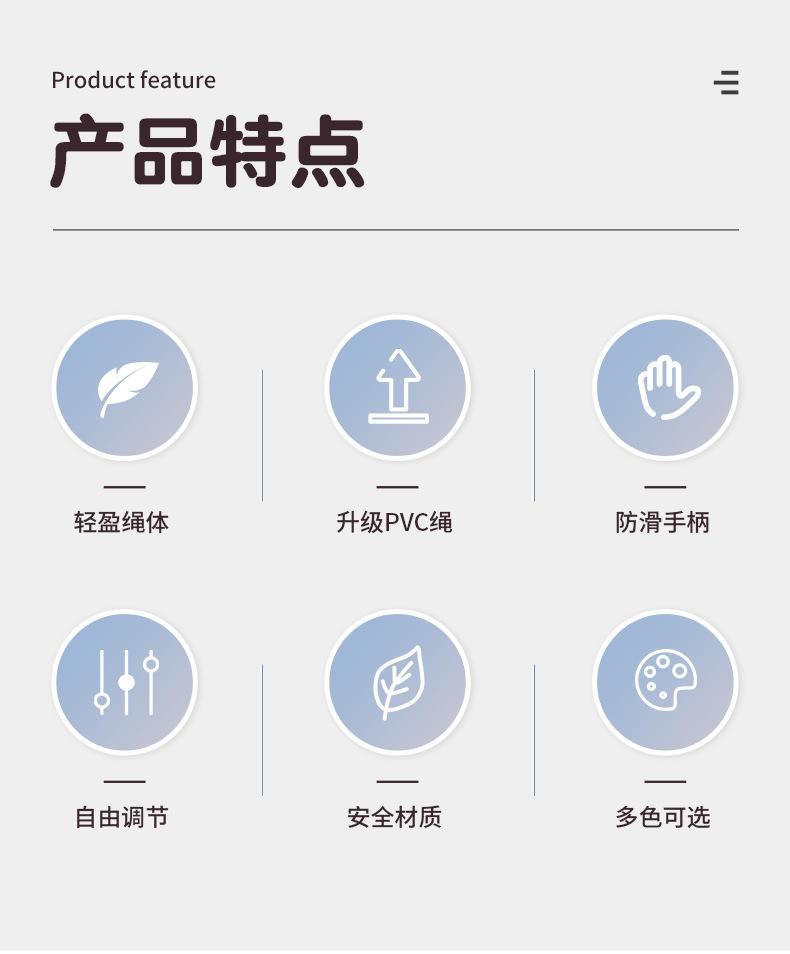 Product feature

产品特点

轻盈绳体

升级PVC绳

防滑手柄

自由调节

安全材质

多色可选