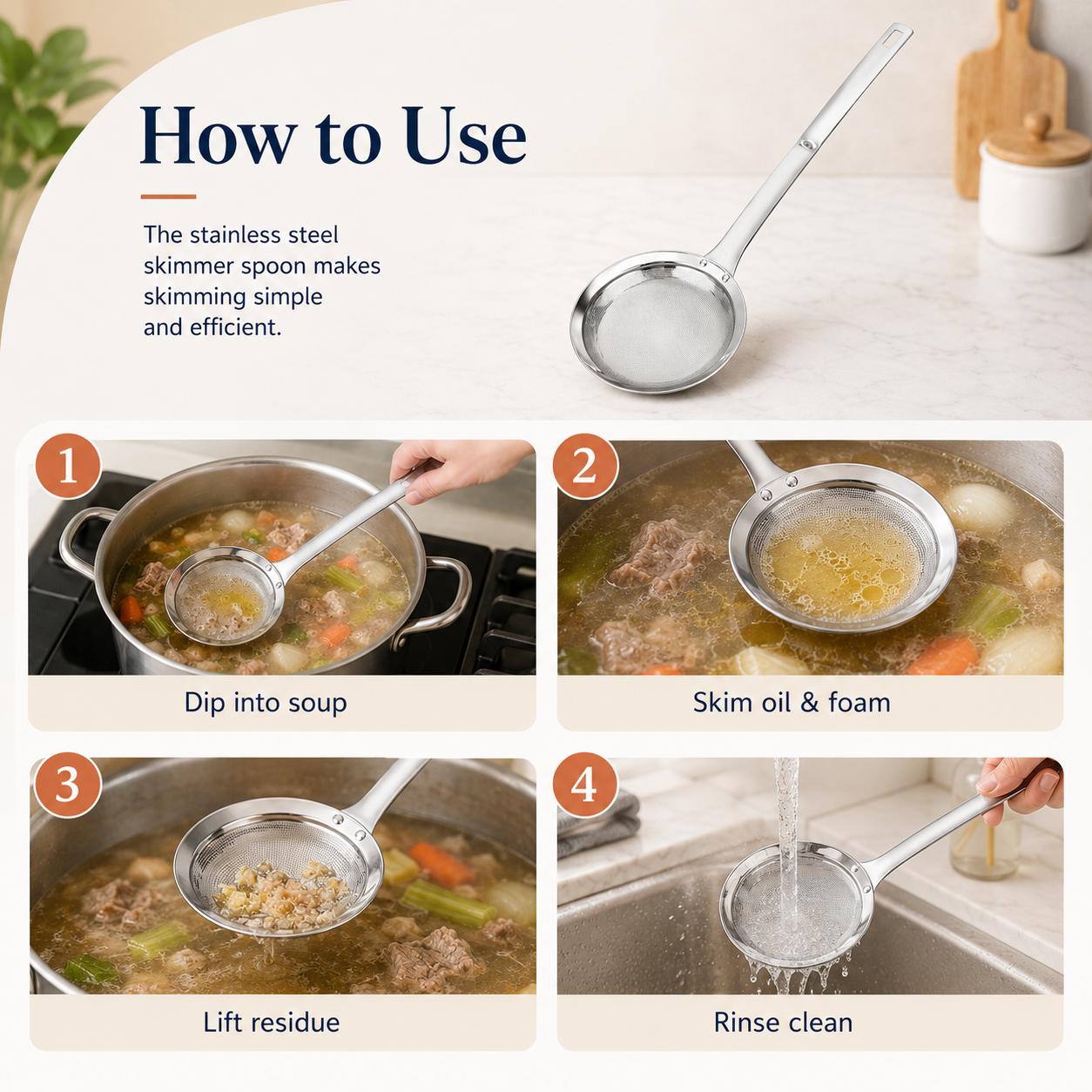 How to Use

The stainless steel skimmer spoon makes skimming simple and efficient.

1

Dip into soup

2

Skim oil & foam

3

Lift residue

4

Rinse clean