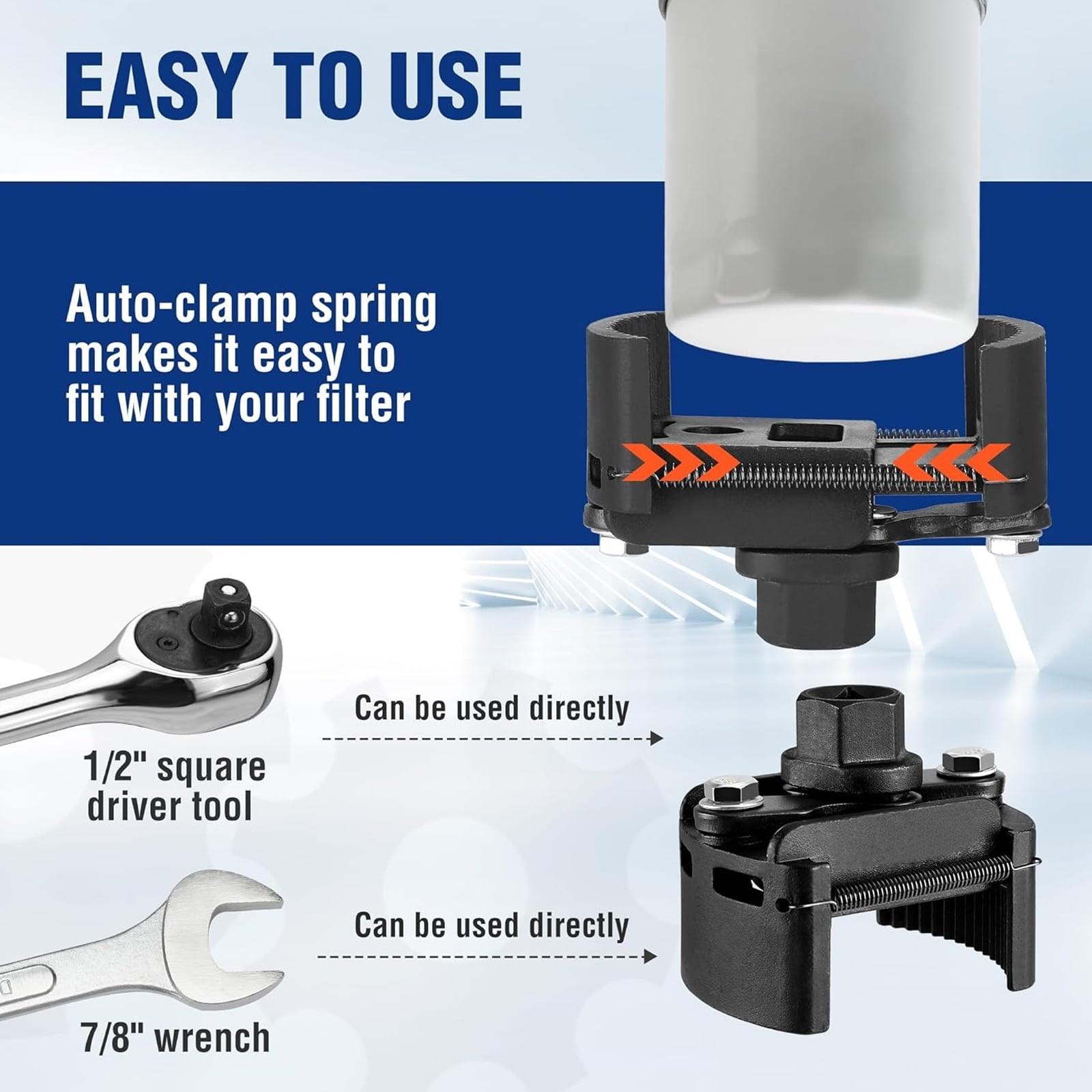 EASY TO USE

Auto-clamp spring makes it easy to fit with your filter

Can be used directly

1/2" square driver tool

Can be used directly

7/8" wrench