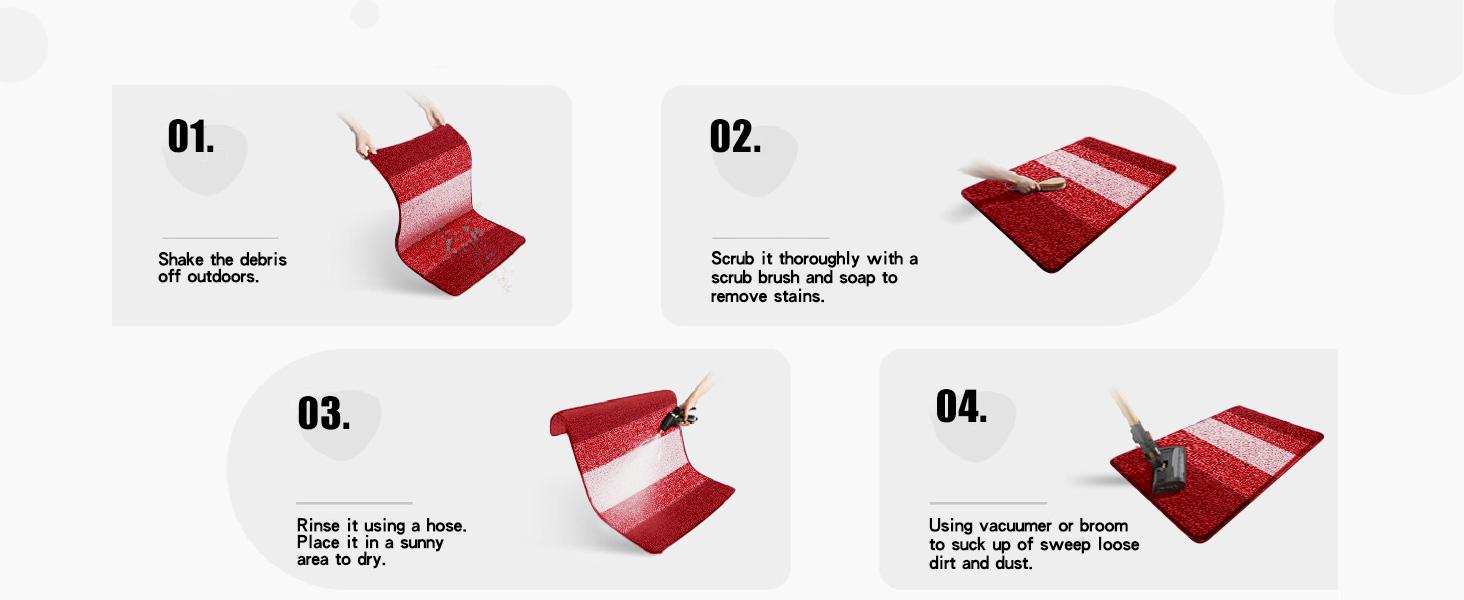 01.

Shake the debris off outdoors.

02.

Scrub it thoroughly with a scrub brush and soap to remove stains.

03.

Rinse it using a hose. Place it in a sunny area to dry.

04.

Using vacuumer or broom to suck up of sweep loose dirt and dust.