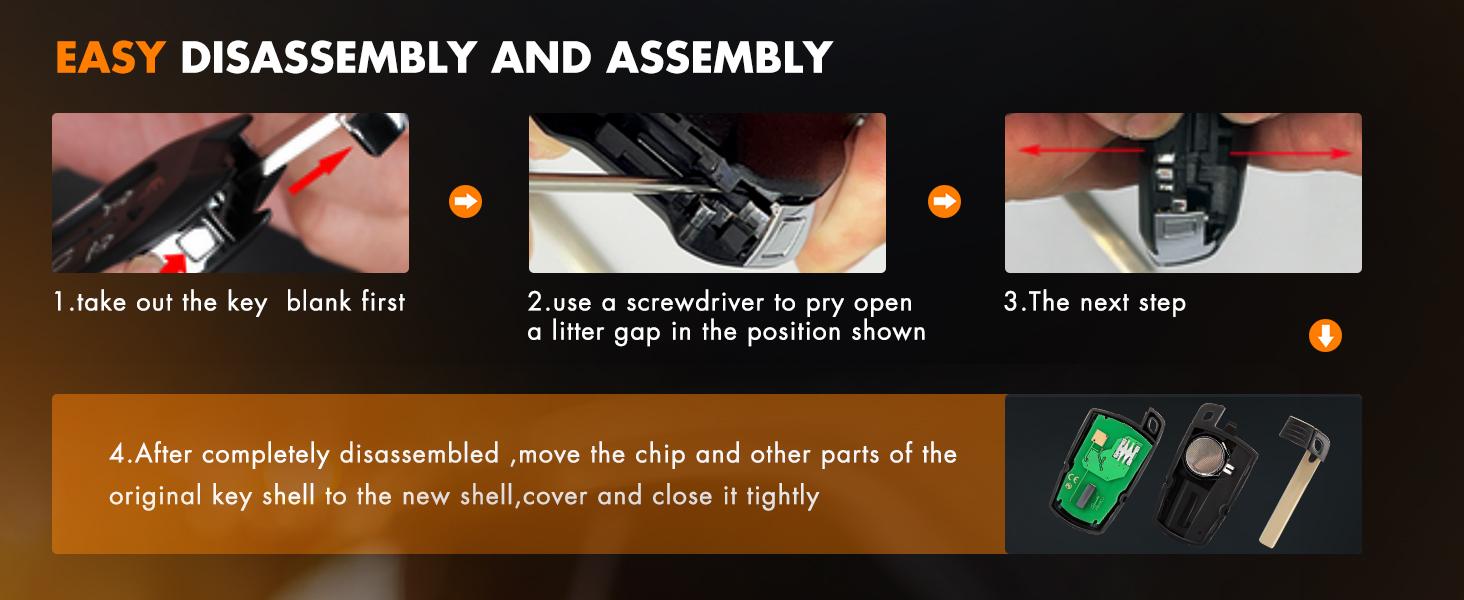 EASY DISASSEMBLY AND ASSEMBLY

1.take out the key blank first

2.use a screwdriver to pry open a litter gap in the position shown

3.The next step

4.After completely disassembled ,move the chip and other parts of the original key shell to the new shell,cover and close it tightly