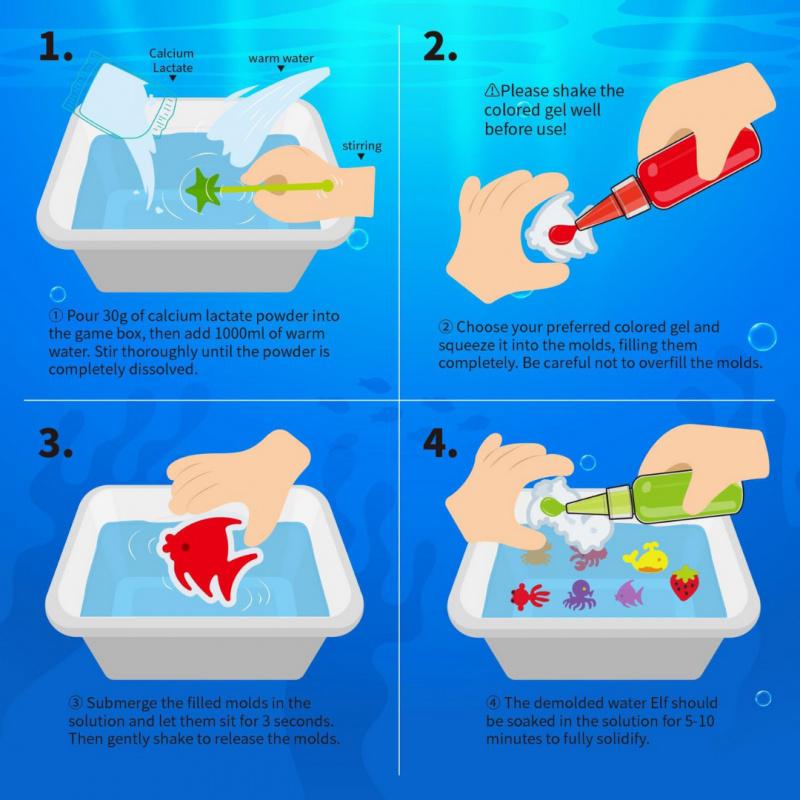 1.

Calcium Lactate

warm water

stirring

① Pour 30g of calcium lactate powder into the game box, then add 1000ml of warm water. Stir thoroughly until the powder is completely dissolved.

2.

⚠Please shake the colored gel well before use!

② Choose your preferred colored gel and squeeze it into the molds, filling them completely. Be careful not to overfill the molds.

3.

③ Submerge the filled molds in the solution and let them sit for 3 seconds. Then gently shake to release the molds.

4.

④ The demolded water Elf should be soaked in the solution for 5-10 minutes to fully solidify.